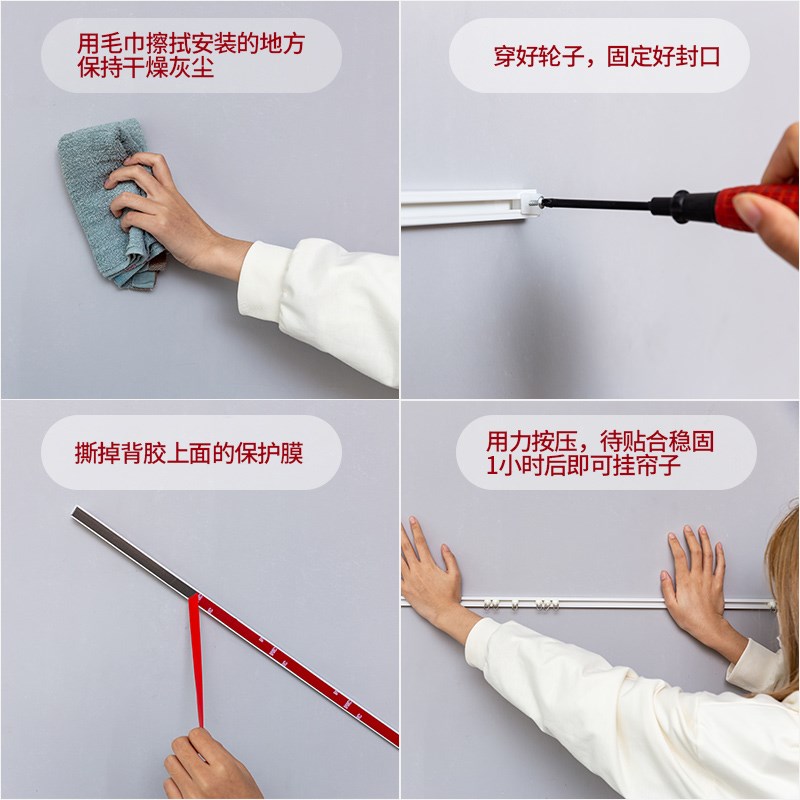 用毛巾擦拭安装的地方
保持干燥灰尘

穿好轮子，固定好封口

撕掉背胶上面的保护膜

用力按压，待贴合稳固
1小时后即可挂帘子