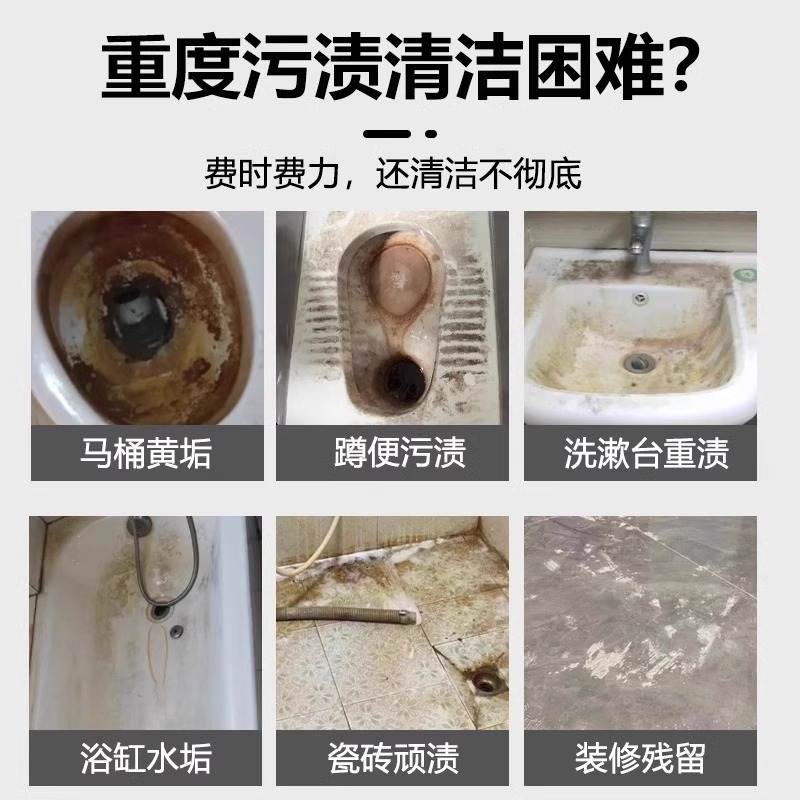 重度污渍清洁困难？

费时费力，还清洁不彻底

马桶黄垢

蹲便污渍

洗漱台重渍

浴缸水垢

瓷砖顽渍

装修残留