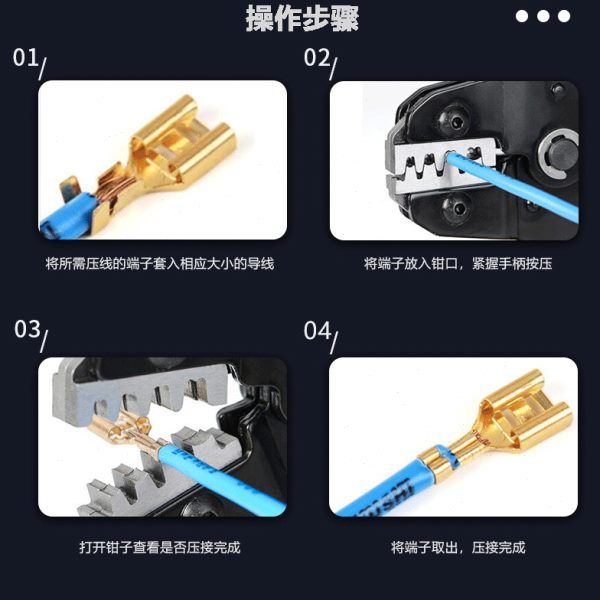 操作步骤

01/

将所需压线的端子套入相应大小的导线

02/

将端子放入钳口，紧握手柄按压

03/

打开钳子查看是否压接完成

04/

将端子取出，压接完成