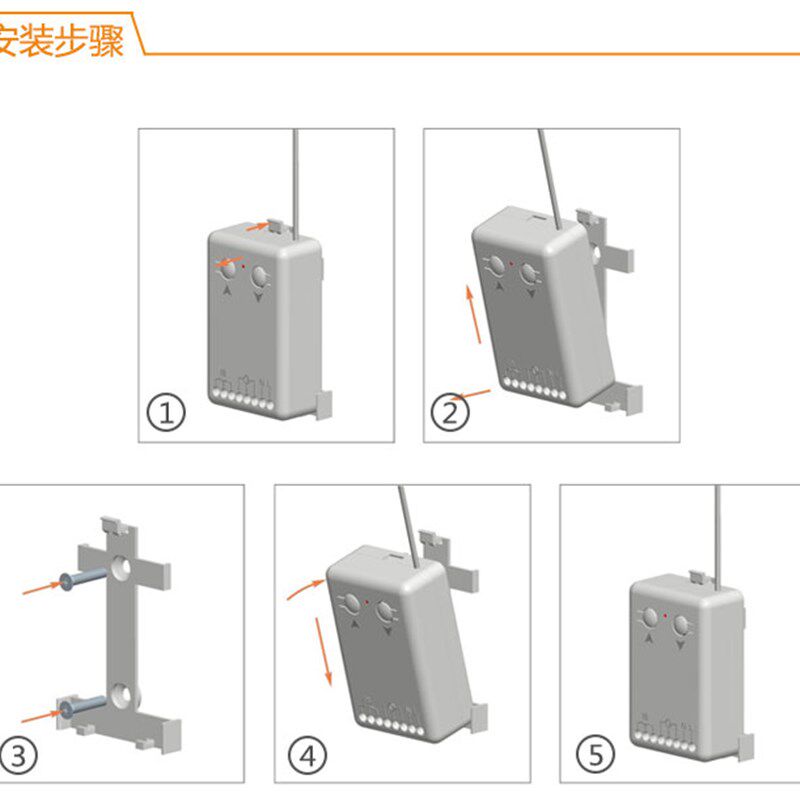 安装步骤

①

②

③

④

⑤