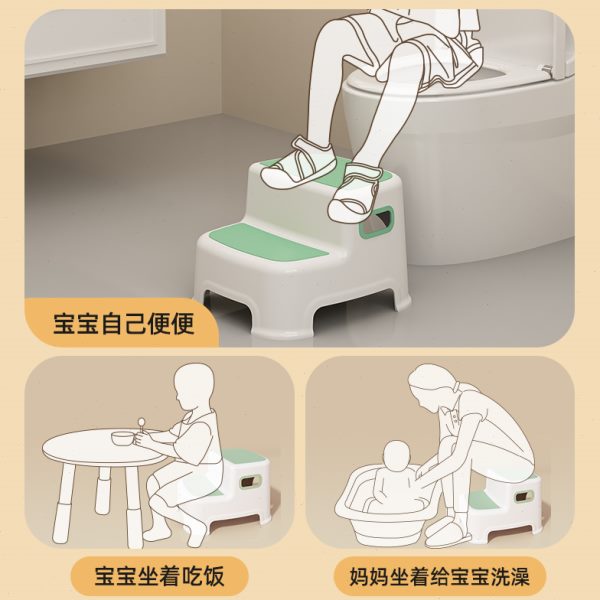 宝宝自己便便

宝宝坐着吃饭

妈妈坐着给宝宝洗澡