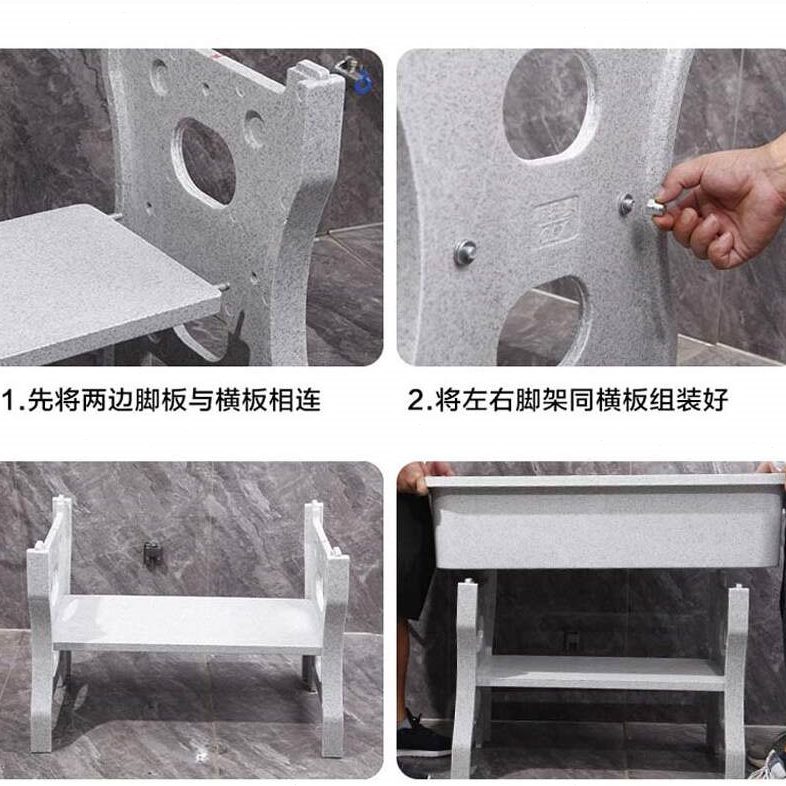 1.先将两边脚板与横板相连

2.将左右脚架同横板组装好