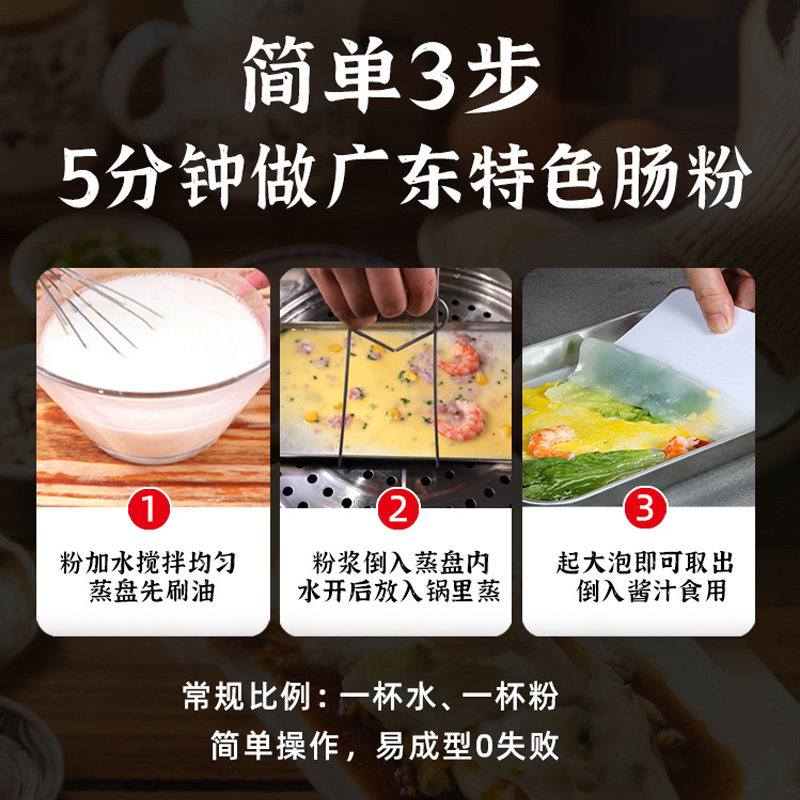 简单3步
5分钟做广东特色肠粉

1
粉加水搅拌均匀
蒸盘先刷油

2
粉浆倒入蒸盘内
水开后放入锅里蒸

3
起大泡即可取出
倒入酱汁食用

常规比例：一杯水、一杯粉
简单操作，易成型0失败