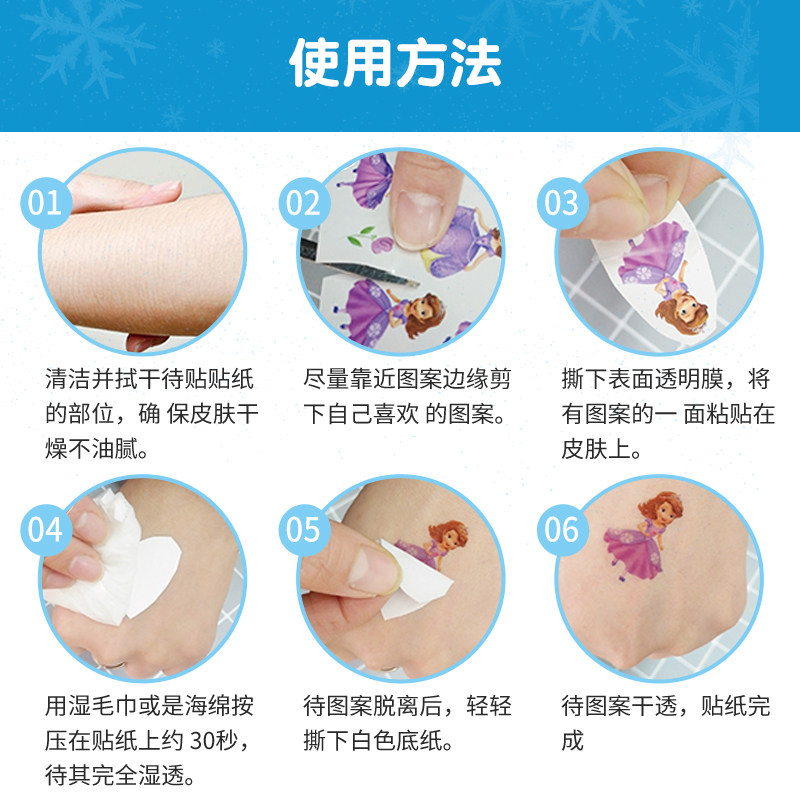 使用方法

01
清洁并拭干待贴贴纸的部位，确 保皮肤干燥不油腻。

02
尽量靠近图案边缘剪下自己喜欢 的图案。

03
撕下表面透明膜，将有图案的一 面粘贴在皮肤上。

04
用湿毛巾或是海绵按压在贴纸上约 30秒，待其完全湿透。

05
待图案脱离后，轻轻撕下白色底纸。

06
待图案干透，贴纸完成