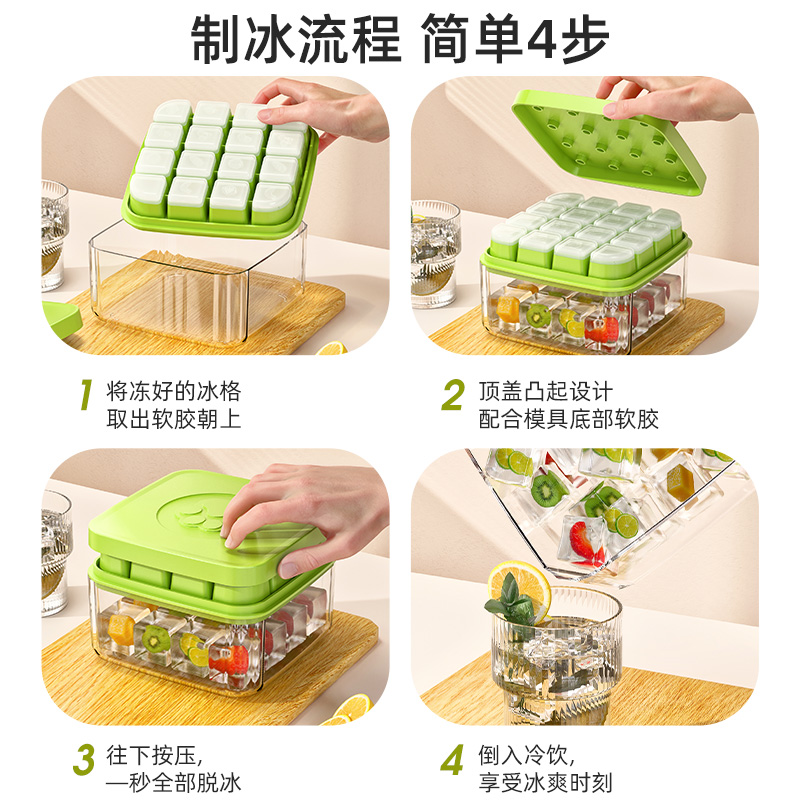 制冰流程 简单4步

1 将冻好的冰格
取出软胶朝上

2 顶盖凸起设计
配合模具底部软胶

3 往下按压，
一秒全部脱冰

4 倒入冷饮，
享受冰爽时刻