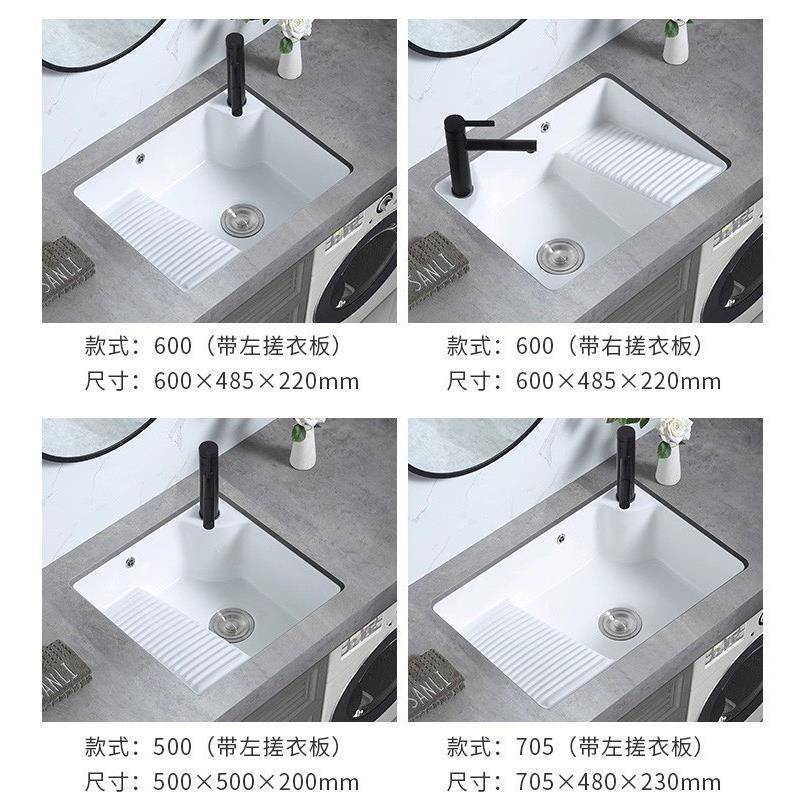 SANLI

款式：600（带左搓衣板）
尺寸：600×485×220mm

SANLI

款式：600（带右搓衣板）
尺寸：600×485×220mm

SANLI

款式：500（带左搓衣板）
尺寸：500×500×200mm

SANLI

款式：705（带左搓衣板）
尺寸：705×480×230mm