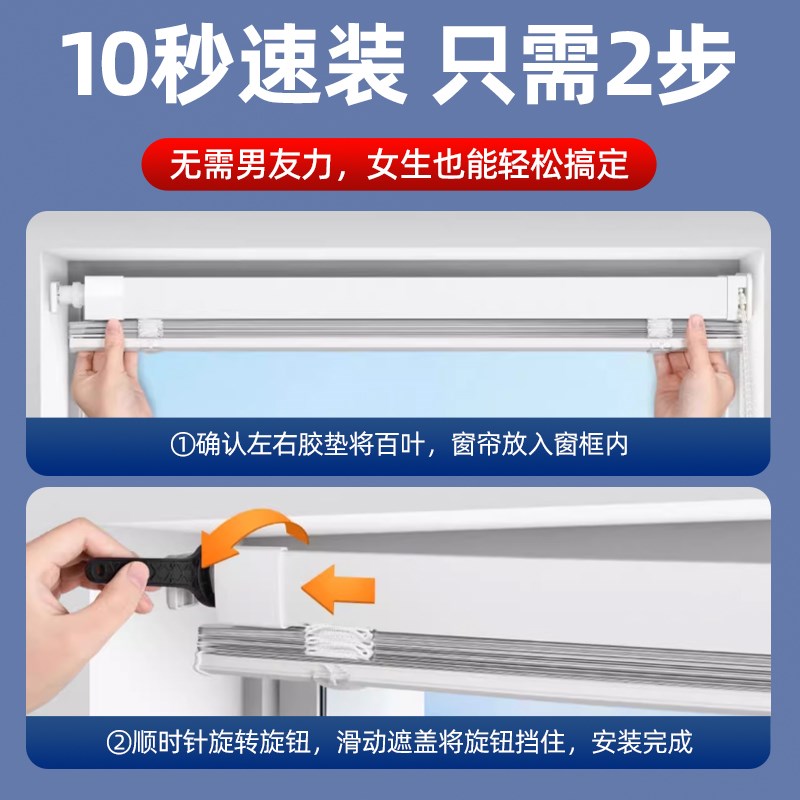 10秒速装 只需2步

无需男友力，女生也能轻松搞定

①确认左右胶垫将百叶，窗帘放入窗框内

②顺时针旋转旋钮，滑动遮盖将旋钮挡住，安装完成