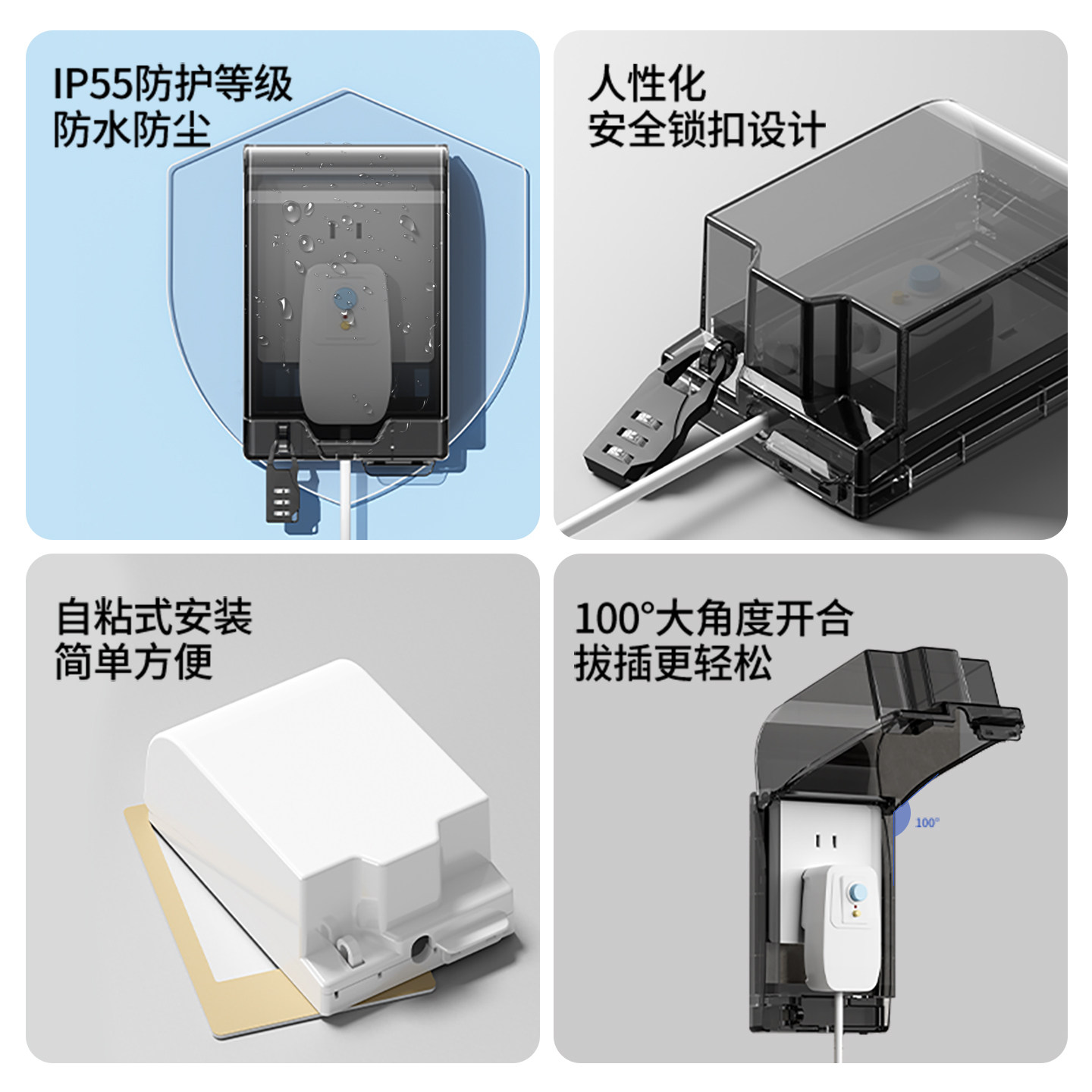 IP55防护等级
防水防尘

人性化
安全锁扣设计

自粘式安装
简单方便

100°大角度开合
拔插更轻松

100°