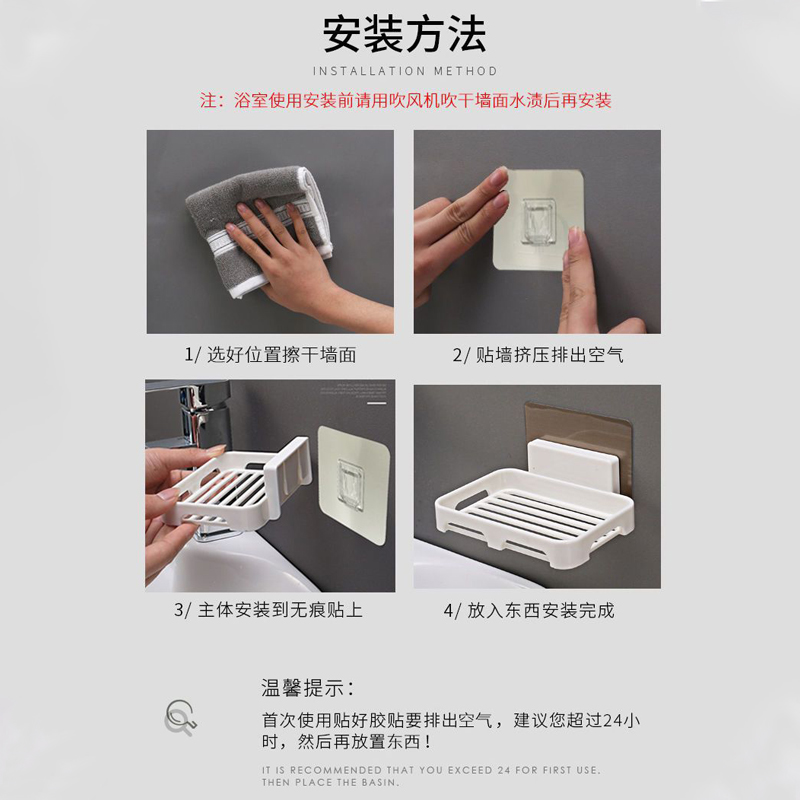 安装方法

INSTALLATION METHOD

注：浴室使用安装前请用吹风机吹干墙面水渍后再安装

1/ 选好位置擦干墙面

2/ 贴墙挤压排出空气

3/ 主体安装到无痕贴上

4/ 放入东西安装完成

温馨提示：

首次使用贴好胶贴要排出空气，建议您超过24小时，然后再放置东西！

IT IS RECOMMENDED THAT YOU EXCEED 24 FOR FIRST USE. THEN PLACE THE BASIN.