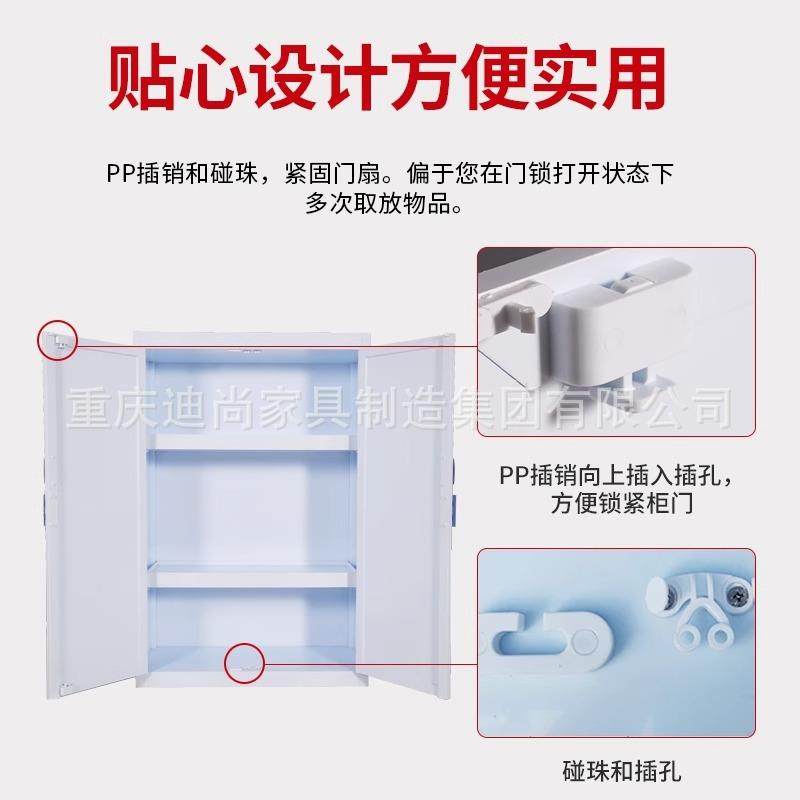 贴心设计方便实用

PP插销和碰珠，紧固门扇。偏于您在门锁打开状态下多次取放物品。

重庆迪尚家具制造集团有限公司

PP插销向上插入插孔，方便锁紧柜门

碰珠和插孔