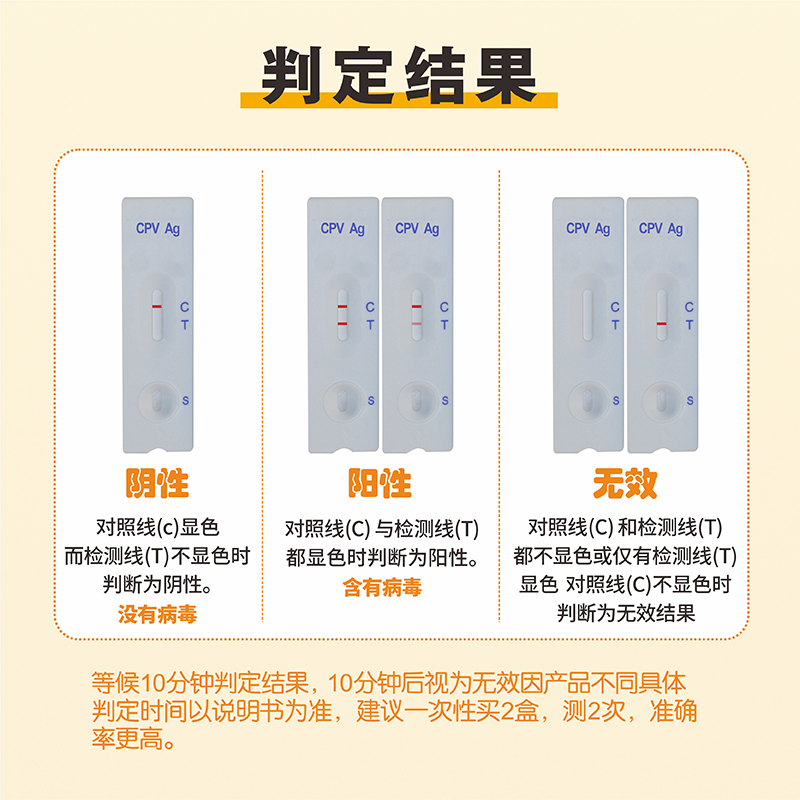 判定结果

CPV Ag
C
T
S

阴性
对照线(c)显色
而检测线(T)不显色时
判断为阴性。
没有病毒

CPV Ag
C
T
S

CPV Ag
C
T
S

阳性
对照线(C) 与检测线(T)
都显色时判断为阳性。
含有病毒

CPV Ag
C
T
S

CPV Ag
C
T
S

无效
对照线(C) 和检测线(T)
都不显色或仅有检测线(T)
显色 对照线(C)不显色时
判断为无效结果

等候10分钟判定结果，10分钟后视为无效因产品不同具体判定时间以说明书为准，建议一次性买2盒，测2次，准确率更高。