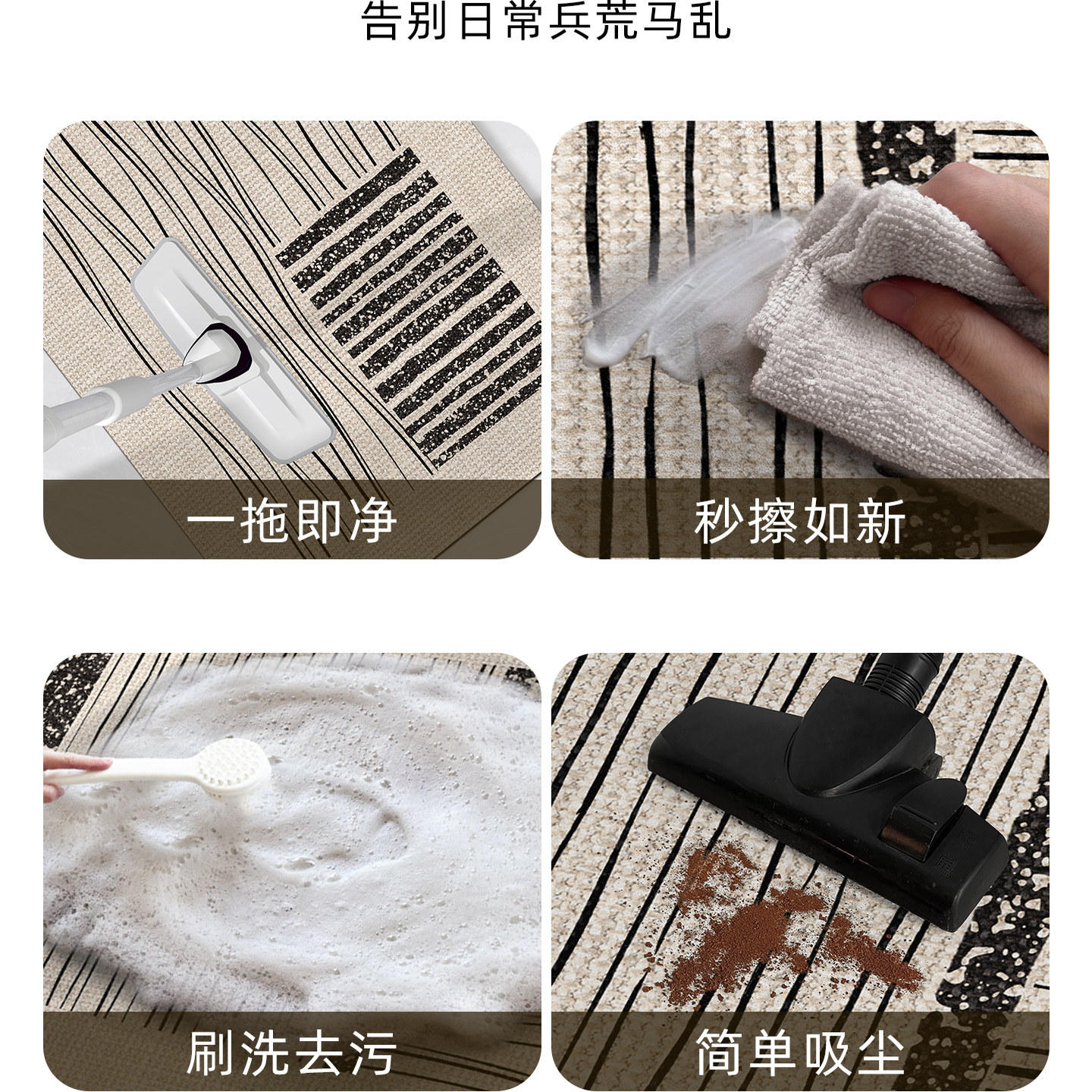 告别日常兵荒马乱

一拖即净

秒擦如新

刷洗去污

简单吸尘