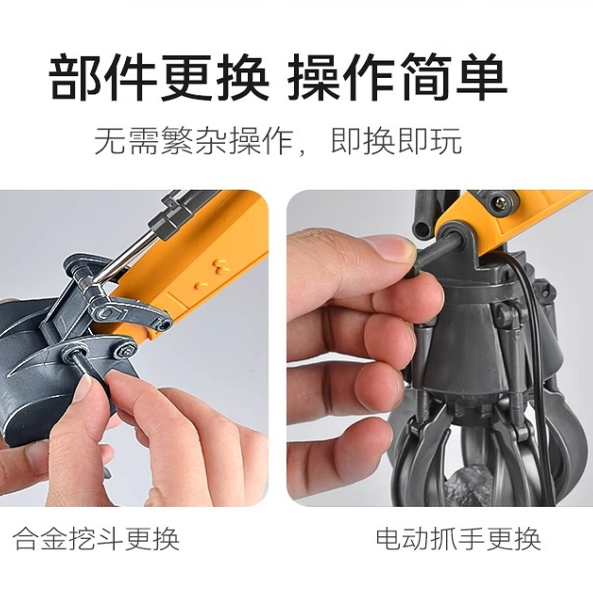 部件更换 操作简单

无需繁杂操作，即换即玩

合金挖斗更换

电动抓手更换