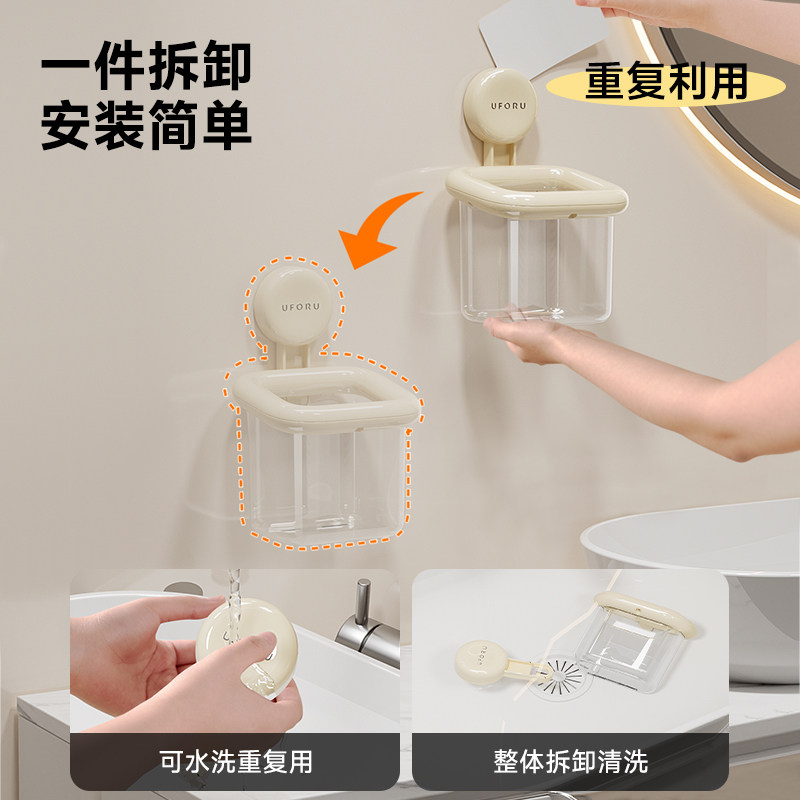 一件拆卸
安装简单

重复利用

UFORU

UFORU

可水洗重复用

整体拆卸清洗