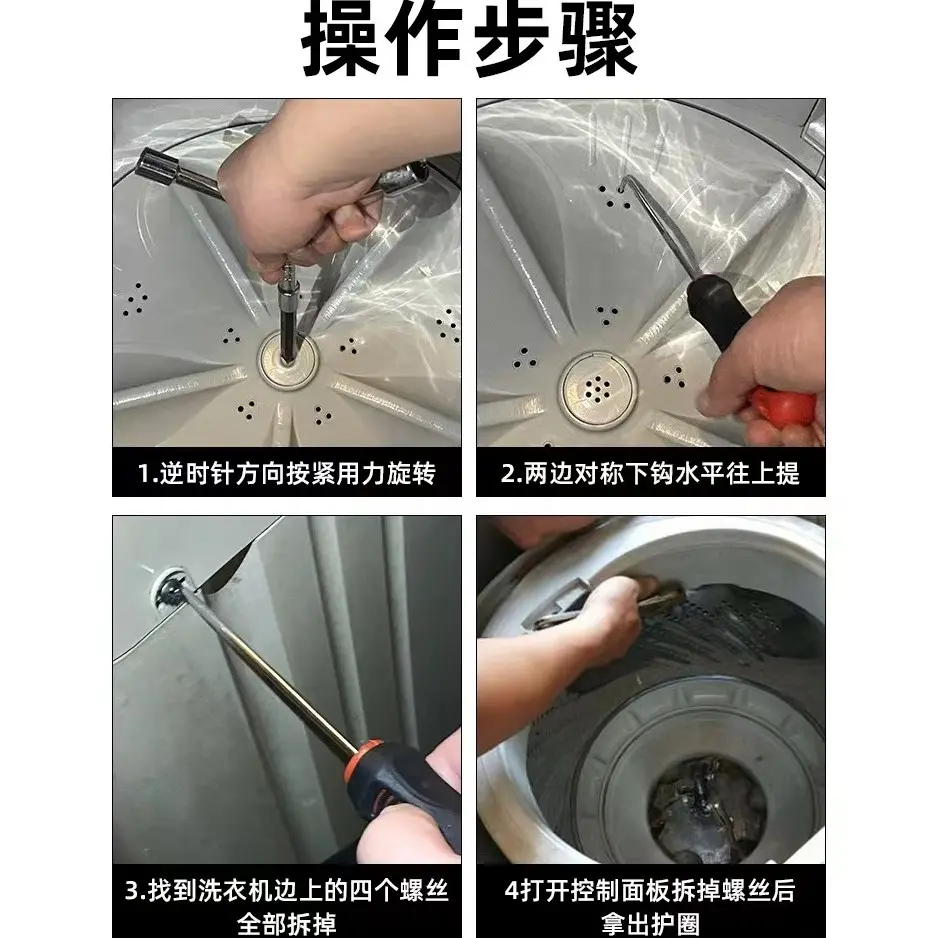 操作步骤

1.逆时针方向按紧用力旋转

2.两边对称下钩水平往上提

3.找到洗衣机边上的四个螺丝全部拆掉

4打开控制面板拆掉螺丝后拿出护圈