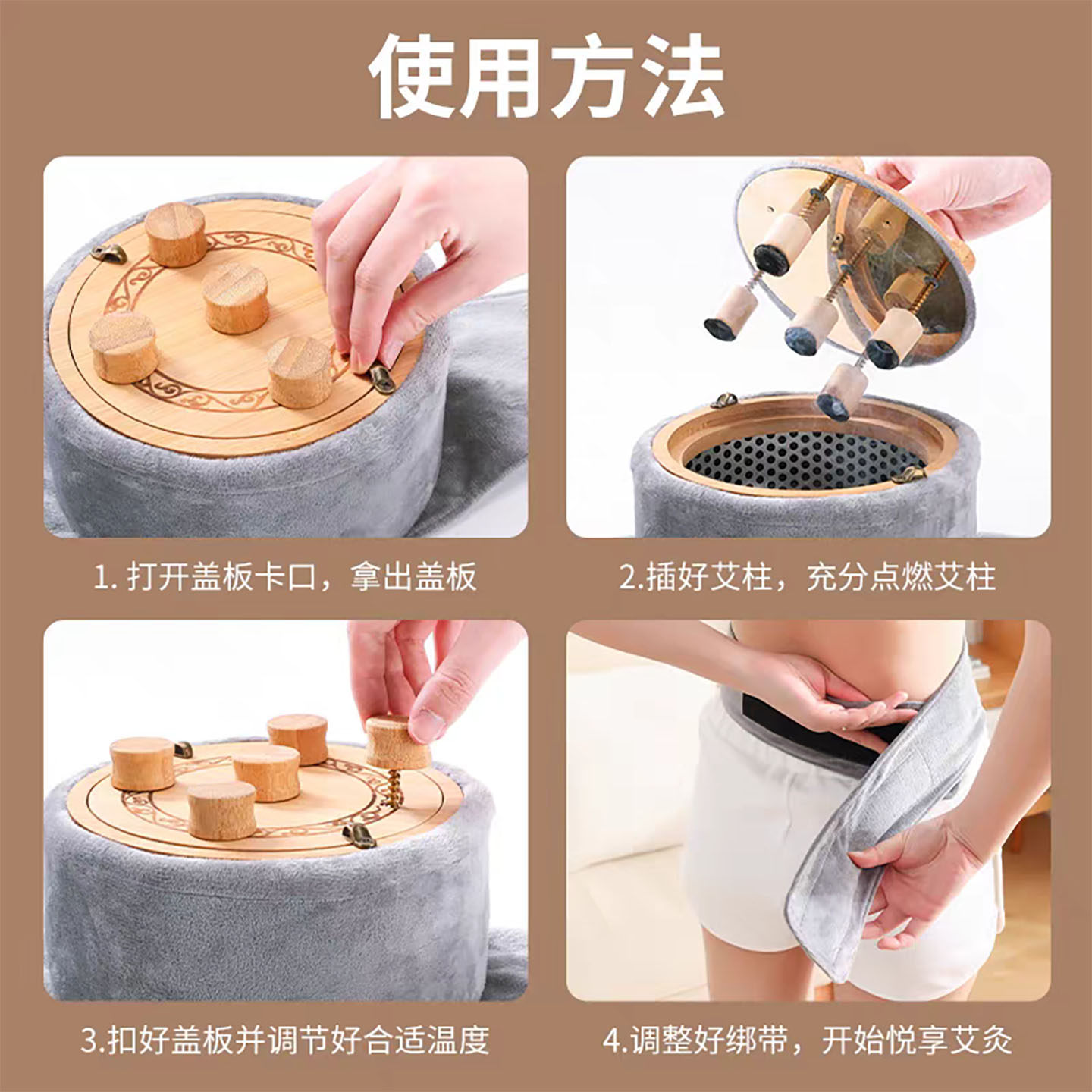 使用方法

1. 打开盖板卡口，拿出盖板

2.插好艾柱，充分点燃艾柱

3.扣好盖板并调节好合适温度

4.调整好绑带，开始悦享艾灸