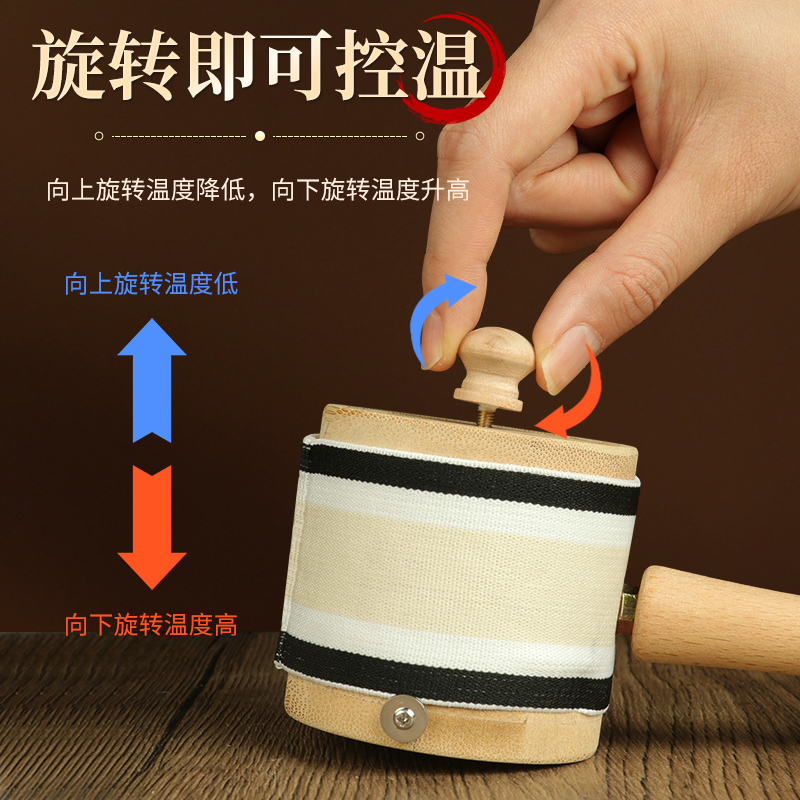 旋转即可控温

向上旋转温度降低，向下旋转温度升高

向上旋转温度低

向下旋转温度高