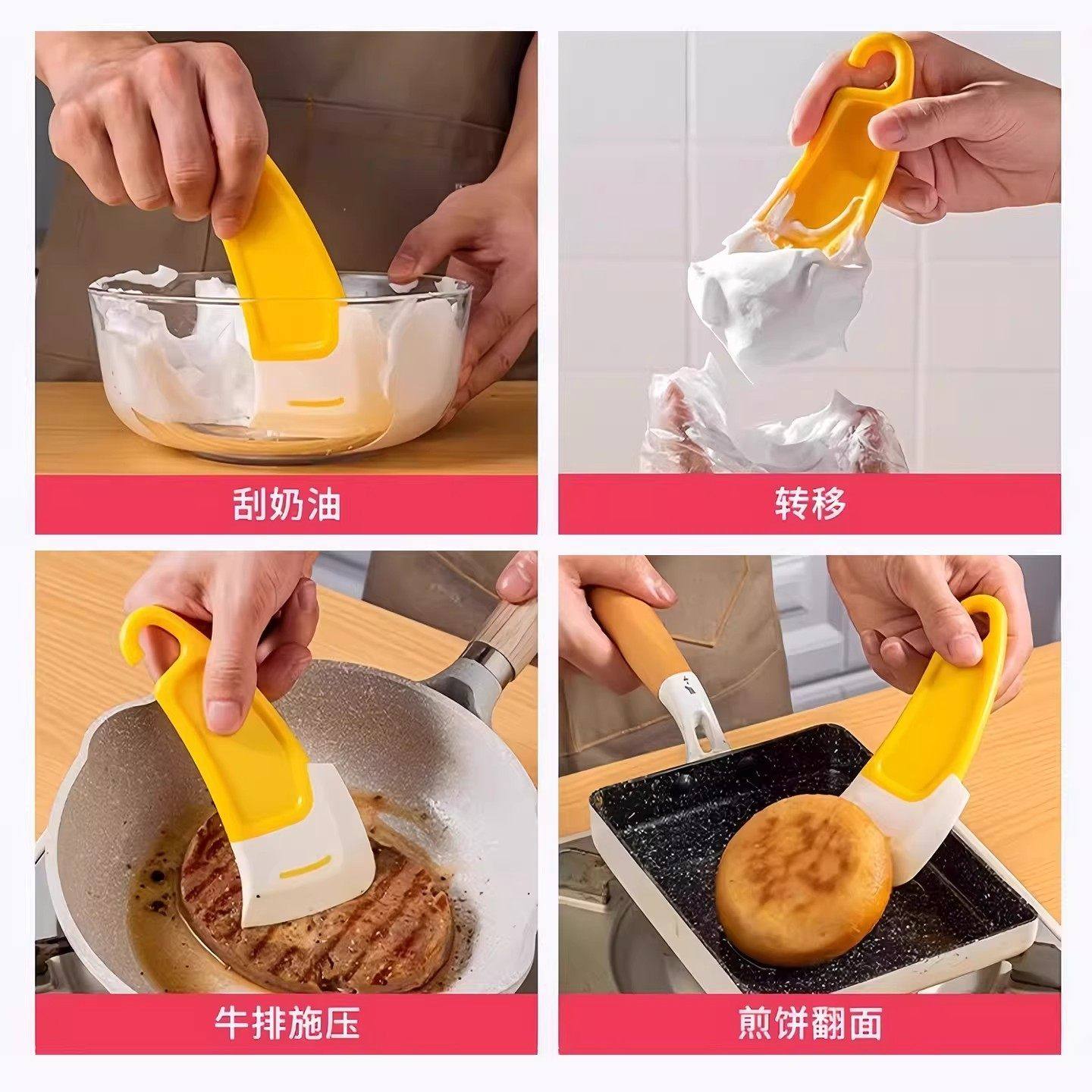 刮奶油

转移

牛排施压

煎饼翻面