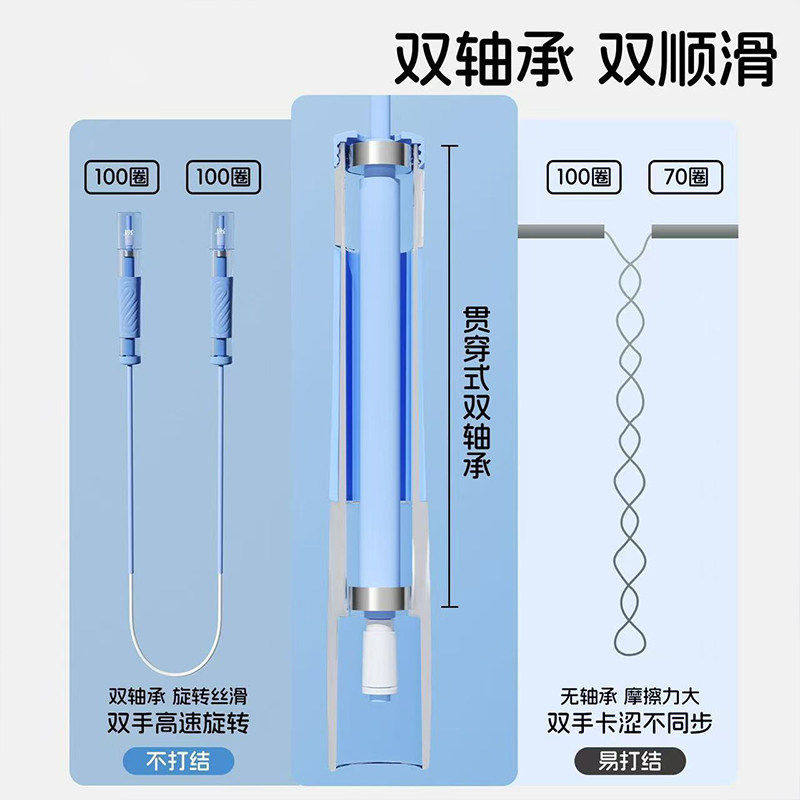 双轴承 双顺滑

100圈 100圈

双轴承 旋转丝滑
双手高速旋转

不打结

贯穿式双轴承

100圈 70圈

无轴承 摩擦力大
双手卡涩不同步

易打结