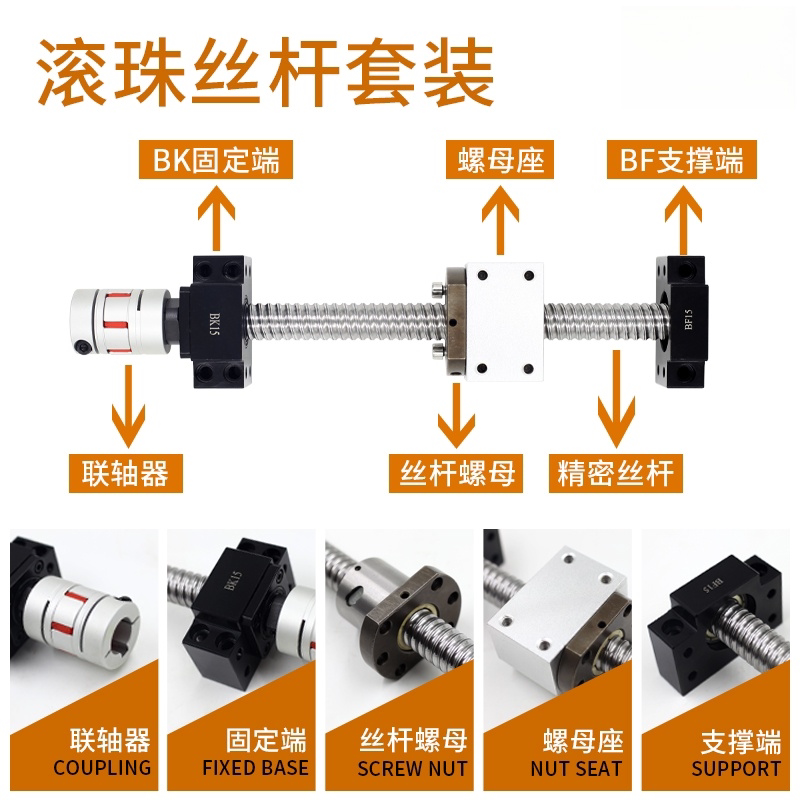 滚珠丝杆套装

BK固定端

螺母座

BF支撑端

BK15

BF15

联轴器

丝杆螺母

精密丝杆

BK15

BF15

联轴器
COUPLING

固定端
FIXED BASE

丝杆螺母
SCREW NUT

螺母座
NUT SEAT

支撑端
SUPPORT