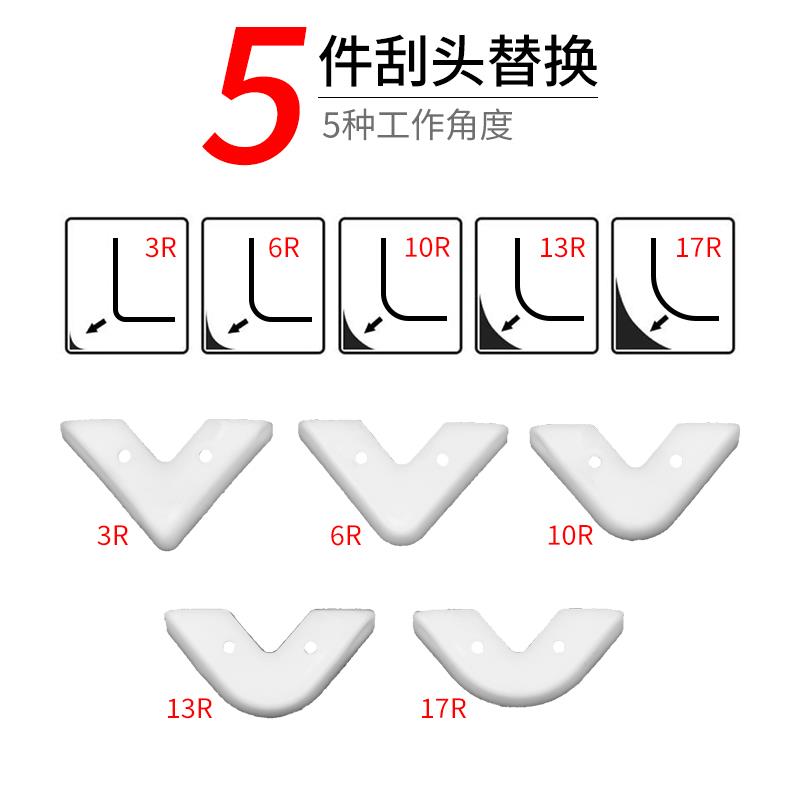 5 件刮头替换
5种工作角度

3R 6R 10R 13R 17R

3R 6R 10R

13R 17R