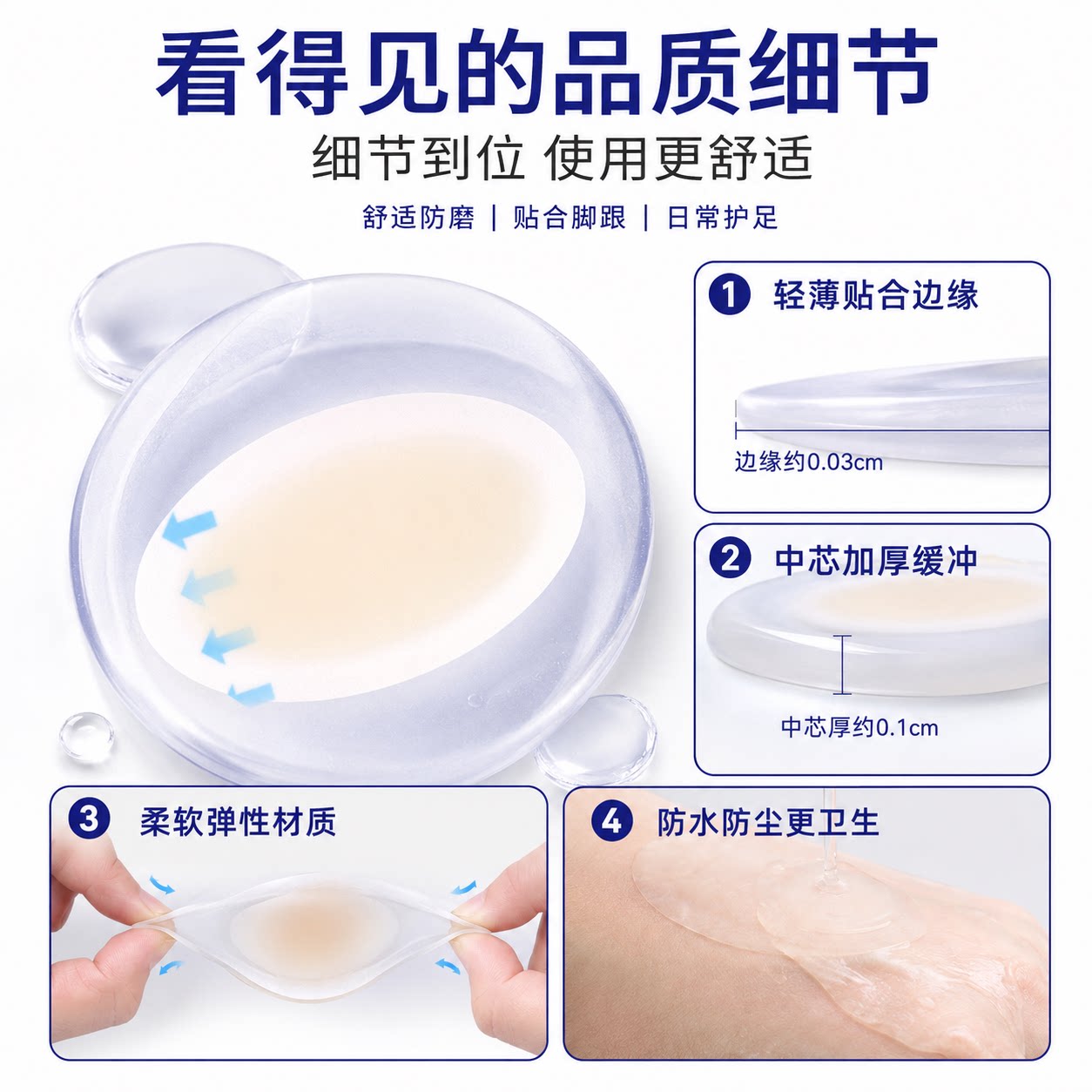 看得见的品质细节

细节到位 使用更舒适

舒适防磨 | 贴合脚跟 | 日常护足

1 轻薄贴合边缘

边缘约0.03cm

2 中芯加厚缓冲

中芯厚约0.1cm

3 柔软弹性材质

4 防水防尘更卫生