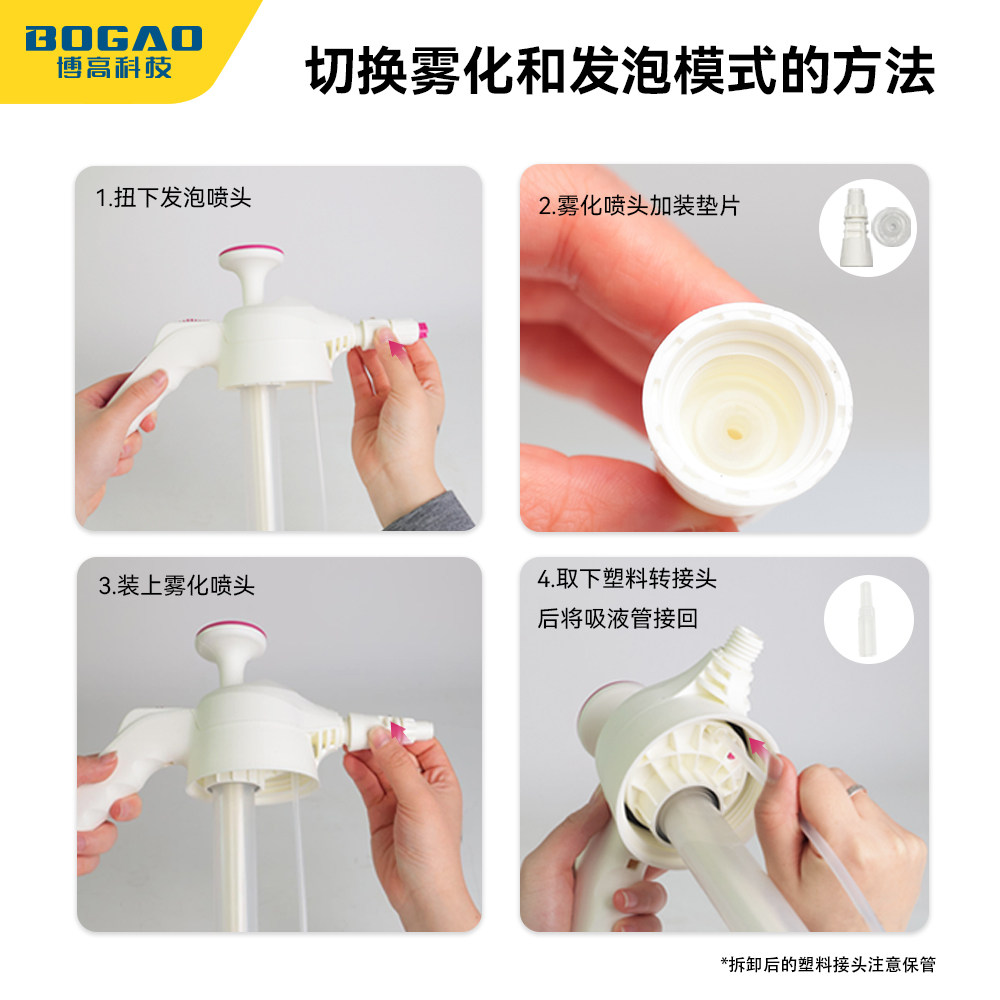 BOGAO
博高科技

切换雾化和发泡模式的方法

1.扭下发泡喷头

2.雾化喷头加装垫片

3.装上雾化喷头

4.取下塑料转接头
后将吸液管接回

*拆卸后的塑料接头注意保管