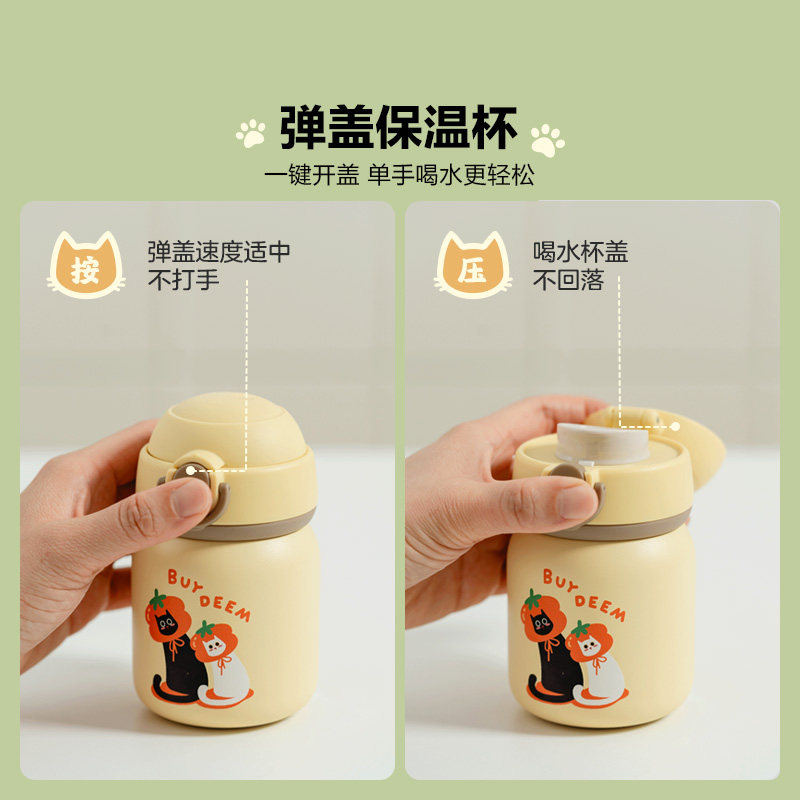 弹盖保温杯
一键开盖 单手喝水更轻松

按
弹盖速度适中
不打手

BUY DEEM

压
喝水杯盖
不回落

BUY DEEM