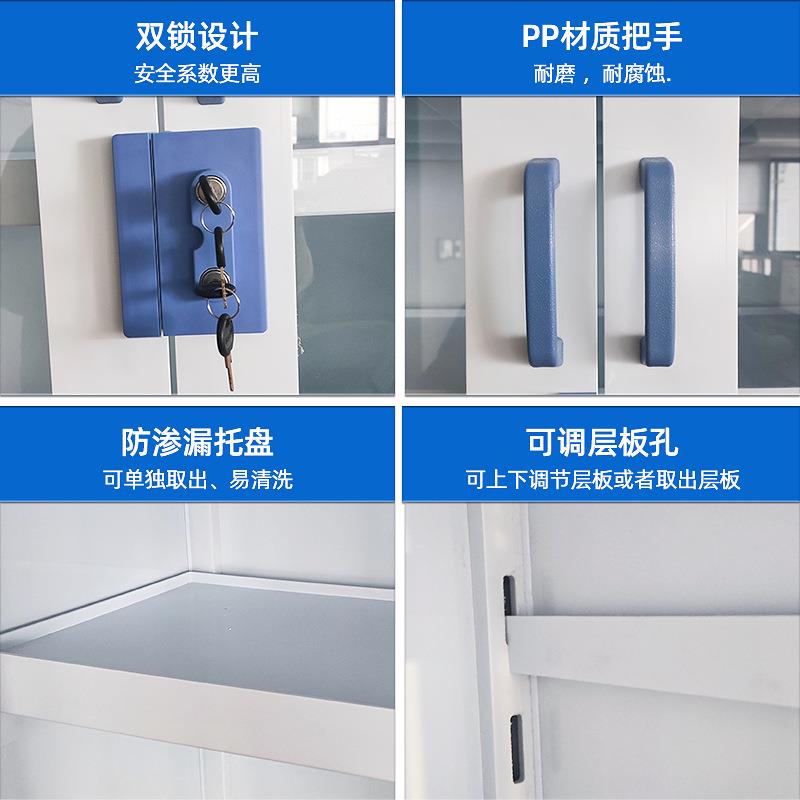 双锁设计
安全系数更高

PP材质把手
耐磨，耐腐蚀.

防渗漏托盘
可单独取出、易清洗

可调层板孔
可上下调节层板或者取出层板