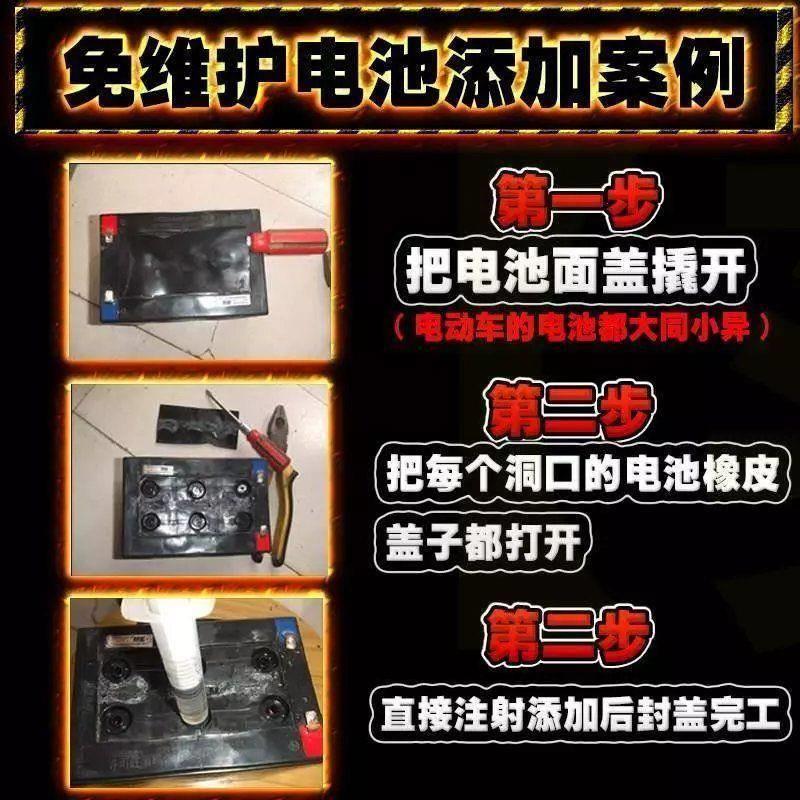 免维护电池添加案例

第一步

把电池面盖撬开

（电动车的电池都大同小异）

第二步

把每个洞口的电池橡皮盖子都打开

第二步

直接注射添加后封盖完工