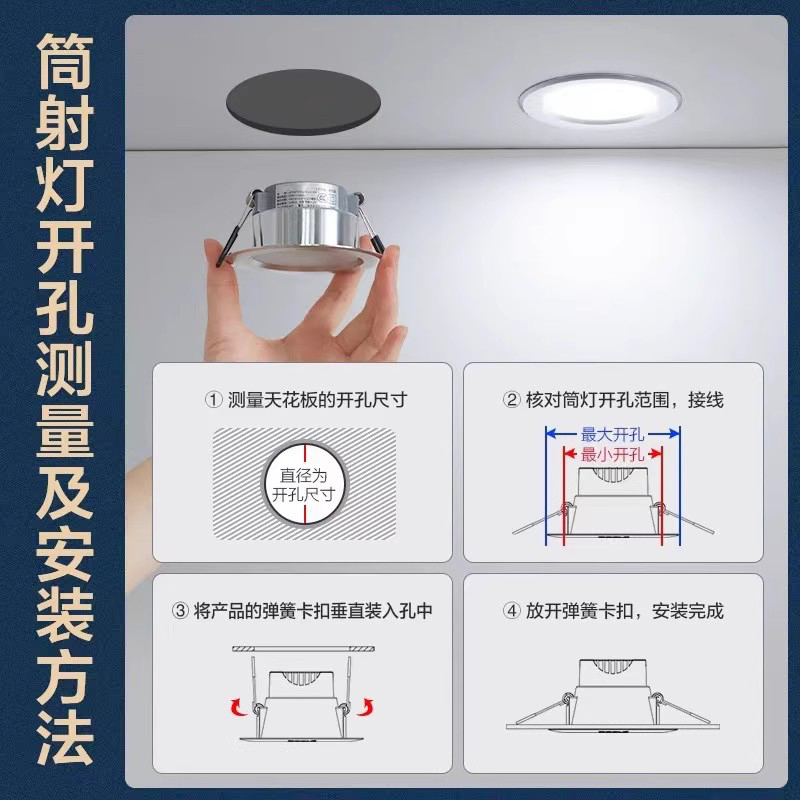 筒射灯开孔测量及安装方法

① 测量天花板的开孔尺寸

直径为开孔尺寸

② 核对筒灯开孔范围，接线

最大开孔
最小开孔

③ 将产品的弹簧卡扣垂直装入孔中

④ 放开弹簧卡扣，安装完成