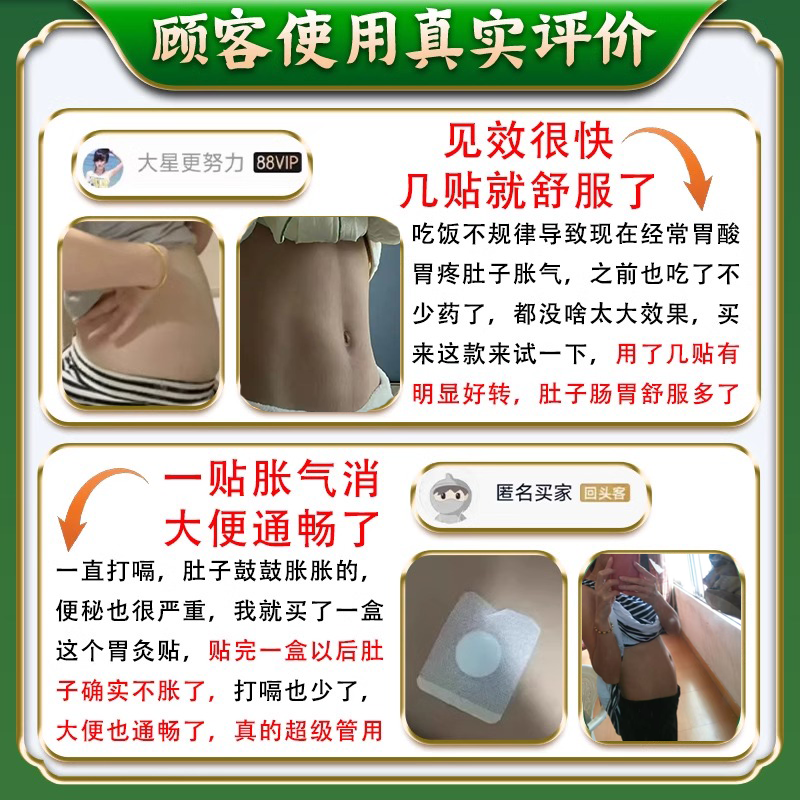 顾客使用真实评价

大星更努力 88VIP

见效很快
几贴就舒服了

吃饭不规律导致现在经常胃酸胃疼肚子胀气，之前也吃了不少药了，都没啥太大效果，买来这款来试一下，用了几贴有明显好转，肚子肠胃舒服多了

一贴胀气消
大便通畅了

匿名买家 回头客

一直打嗝，肚子鼓鼓胀胀的，便秘也很严重，我就买了一盒这个胃灸贴，贴完一盒以后肚子确实不胀了，打嗝也少了，大便也通畅了，真的超级管用