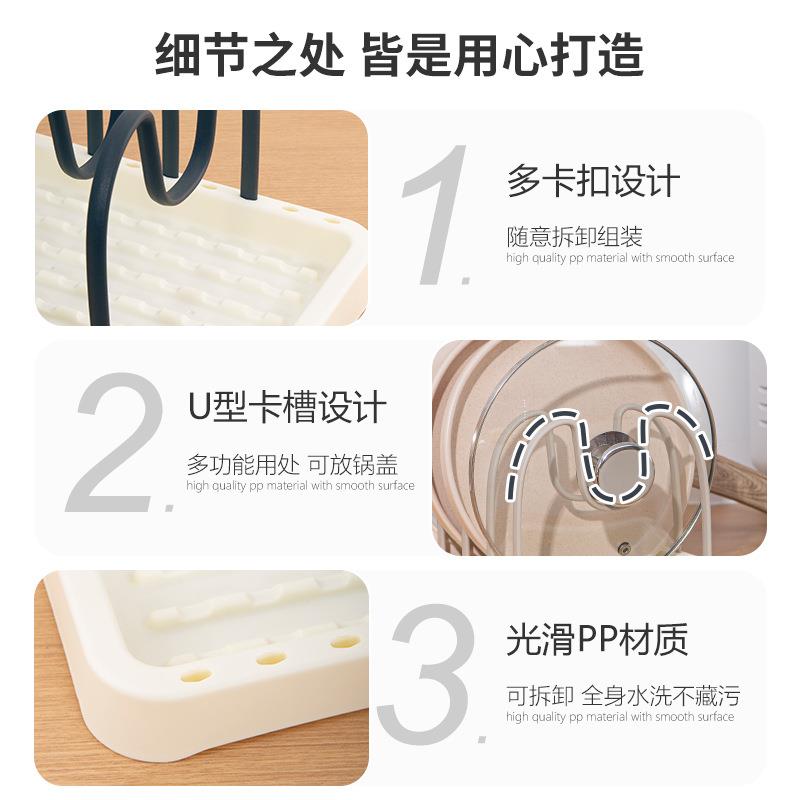 细节之处 皆是用心打造

1.

多卡扣设计

随意拆卸组装
high quality pp material with smooth surface

2.

U型卡槽设计

多功能用处 可放锅盖
high quality pp material with smooth surface

3.

光滑PP材质

可拆卸 全身水洗不藏污
high quality pp material with smooth surface