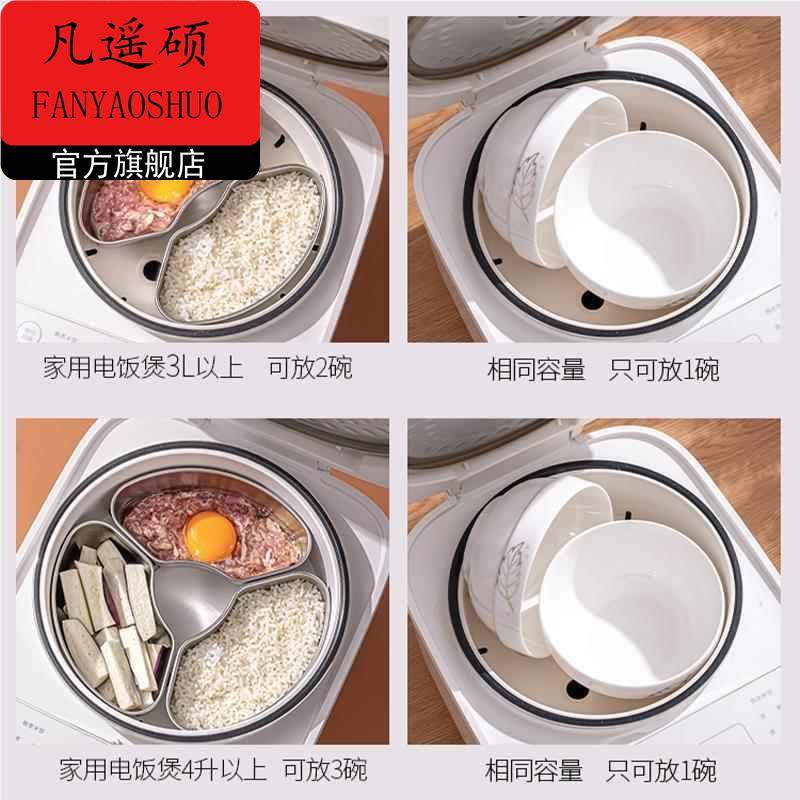 凡遥硕
FANYAOSHUO
官方旗舰店

家用电饭煲3L以上　可放2碗

相同容量　只可放1碗

家用电饭煲4升以上　可放3碗

相同容量　只可放1碗