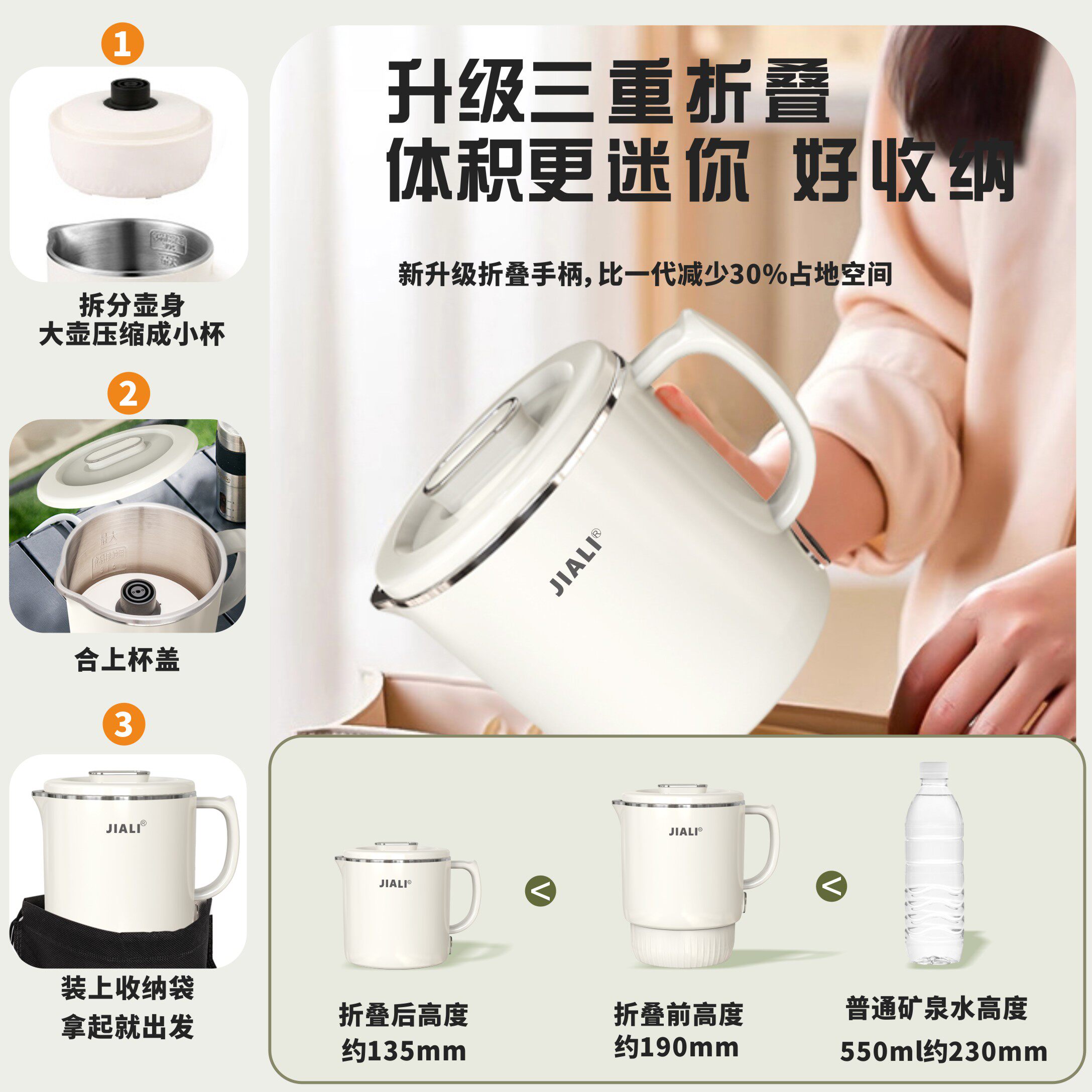 1

拆分壶身
大壶压缩成小杯

2

合上杯盖

3

JIALI®

装上收纳袋
拿起就出发

升级三重折叠
体积更迷你 好收纳

新升级折叠手柄，比一代减少30%占地空间

JIALI®

JIALI®

<

JIALI®

<

折叠后高度
约135mm

折叠前高度
约190mm

普通矿泉水高度
550ml约230mm