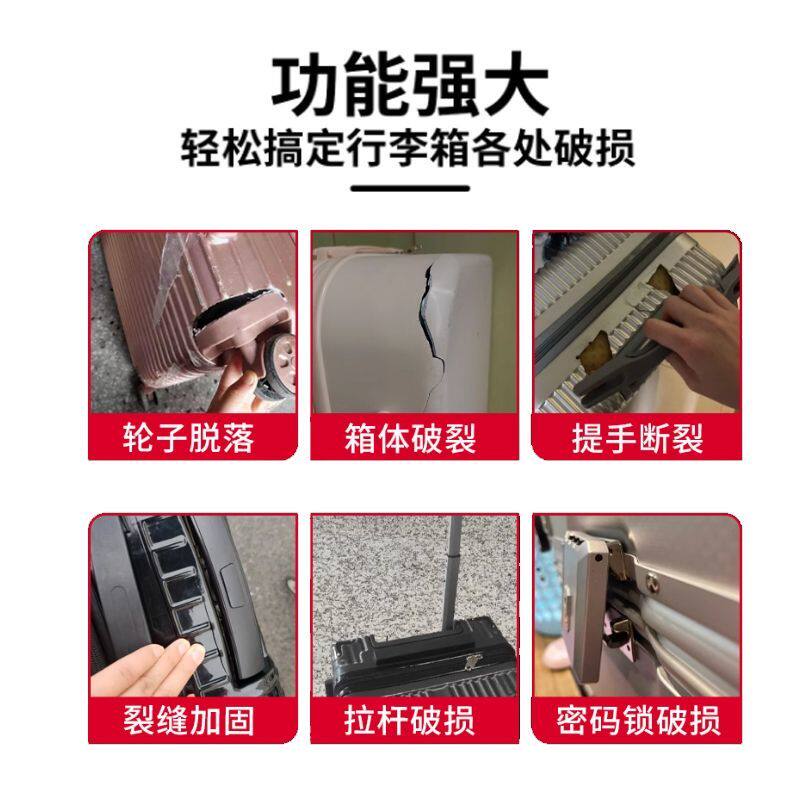 功能强大
轻松搞定行李箱各处破损

轮子脱落

箱体破裂

提手断裂

裂缝加固

拉杆破损

密码锁破损