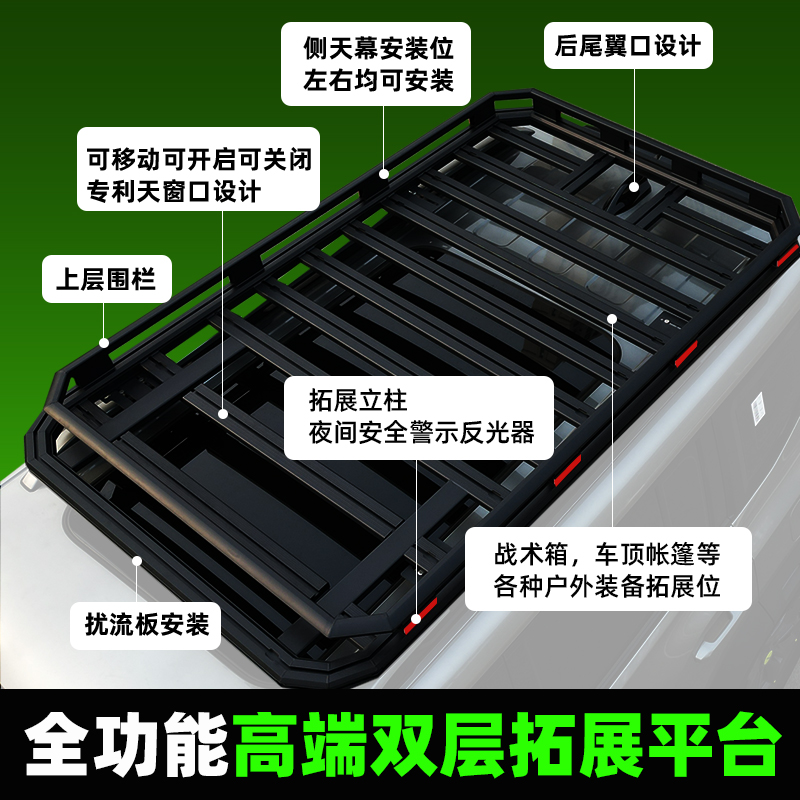 侧天幕安装位
左右均可安装

后尾翼口设计

可移动可开启可关闭
专利天窗口设计

上层围栏

拓展立柱
夜间安全警示反光器

战术箱，车顶帐篷等
各种户外装备拓展位

扰流板安装

全功能高端双层拓展平台