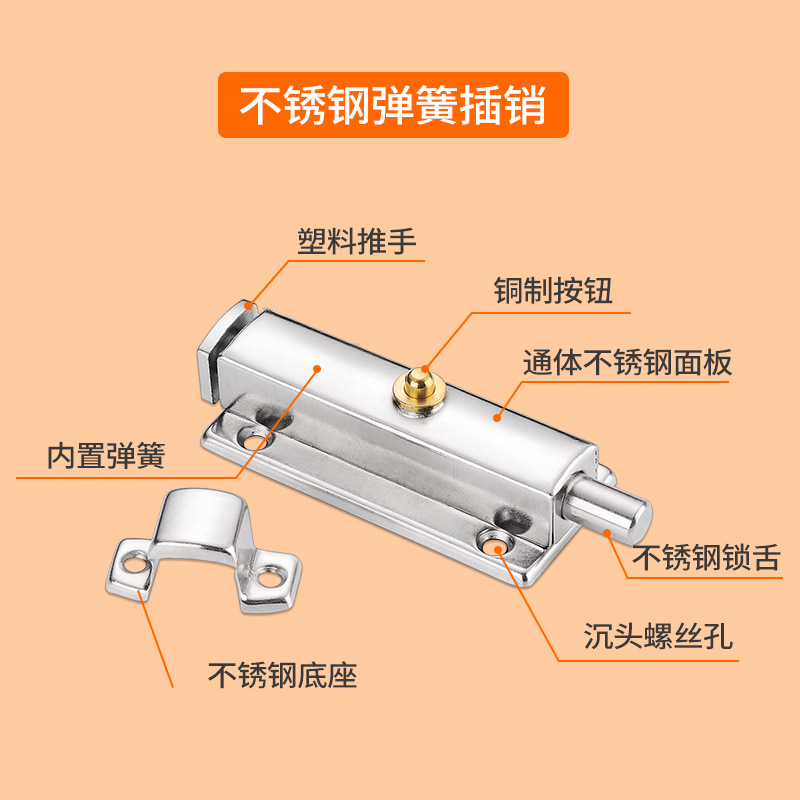 不锈钢弹簧插销

塑料推手

铜制按钮

通体不锈钢面板

内置弹簧

不锈钢锁舌

沉头螺丝孔

不锈钢底座