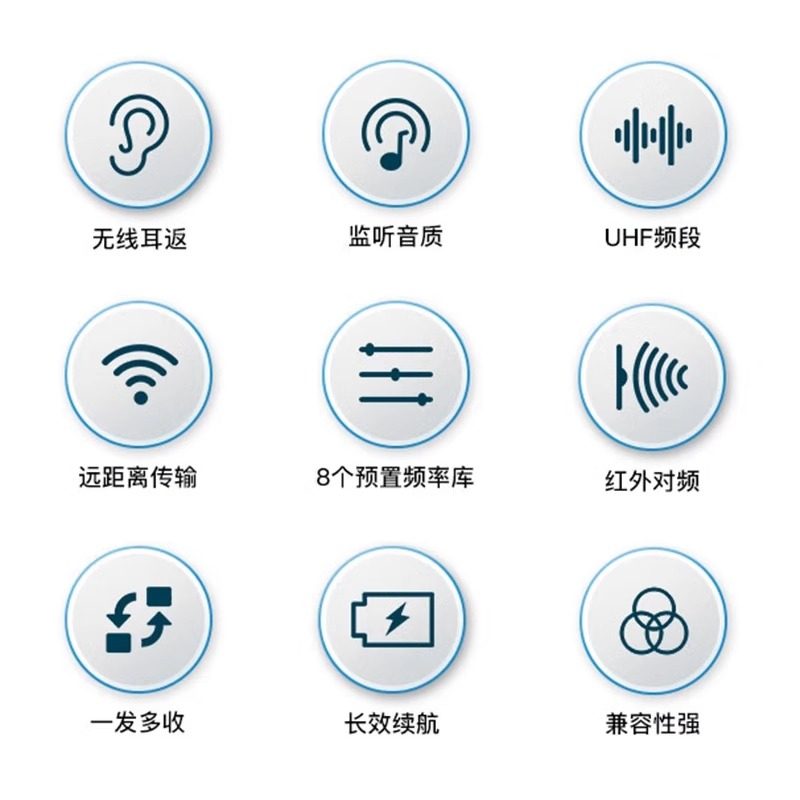 无线耳返

监听音质

UHF频段

远距离传输

8个预置频率库

红外对频

一发多收

长效续航

兼容性强