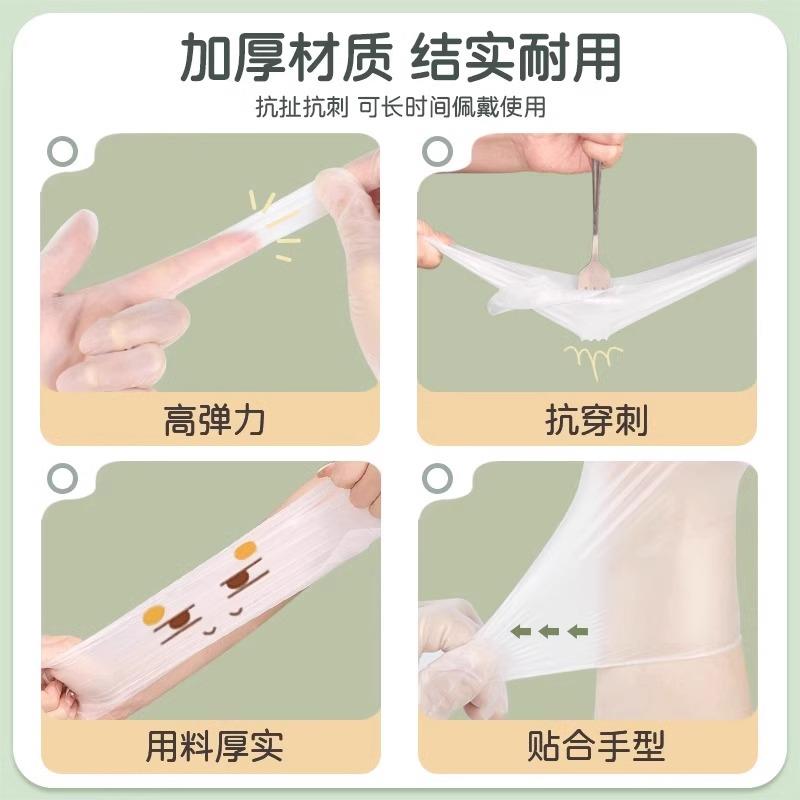 加厚材质 结实耐用

抗扯抗刺 可长时间佩戴使用

高弹力

抗穿刺

用料厚实

贴合手型