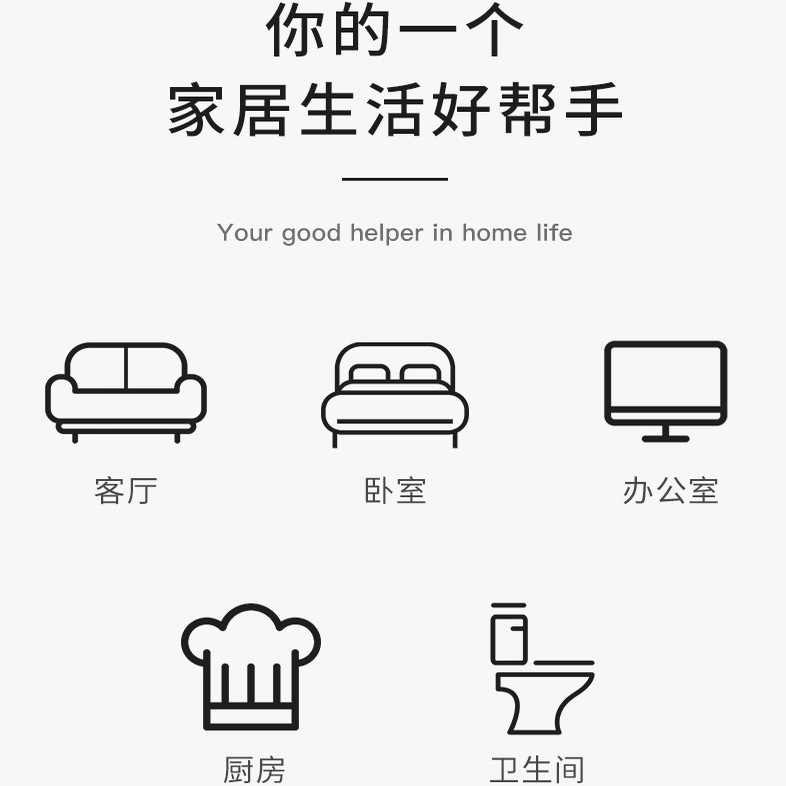 你的一个
家居生活好帮手

Your good helper in home life

客厅

卧室

办公室

厨房

卫生间