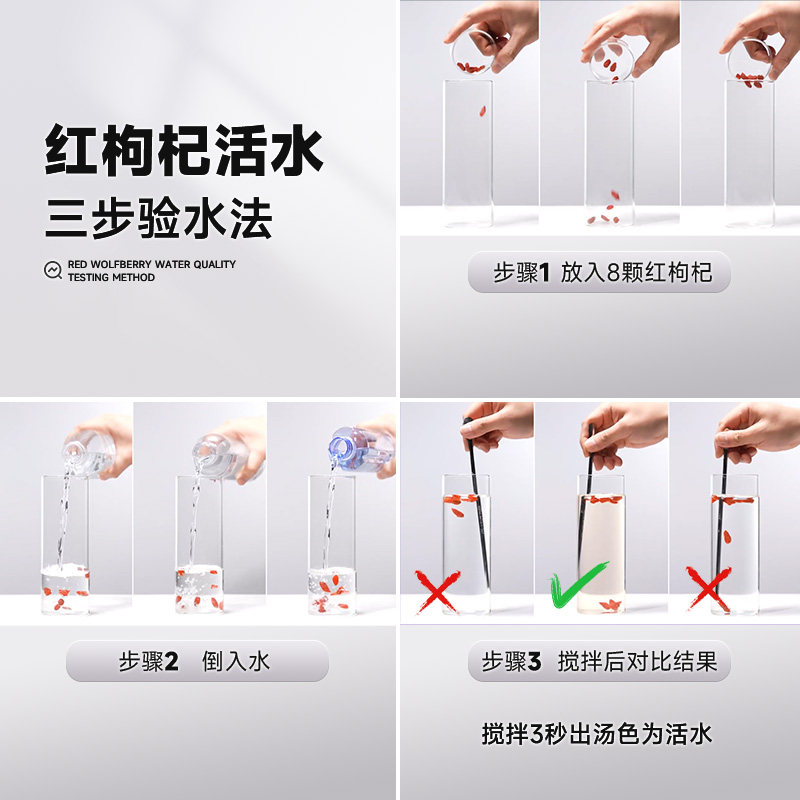 红枸杞活水
三步验水法

RED WOLFBERRY WATER QUALITY TESTING METHOD

步骤1 放入8颗红枸杞

步骤2 倒入水

步骤3 搅拌后对比结果

搅拌3秒出汤色为活水