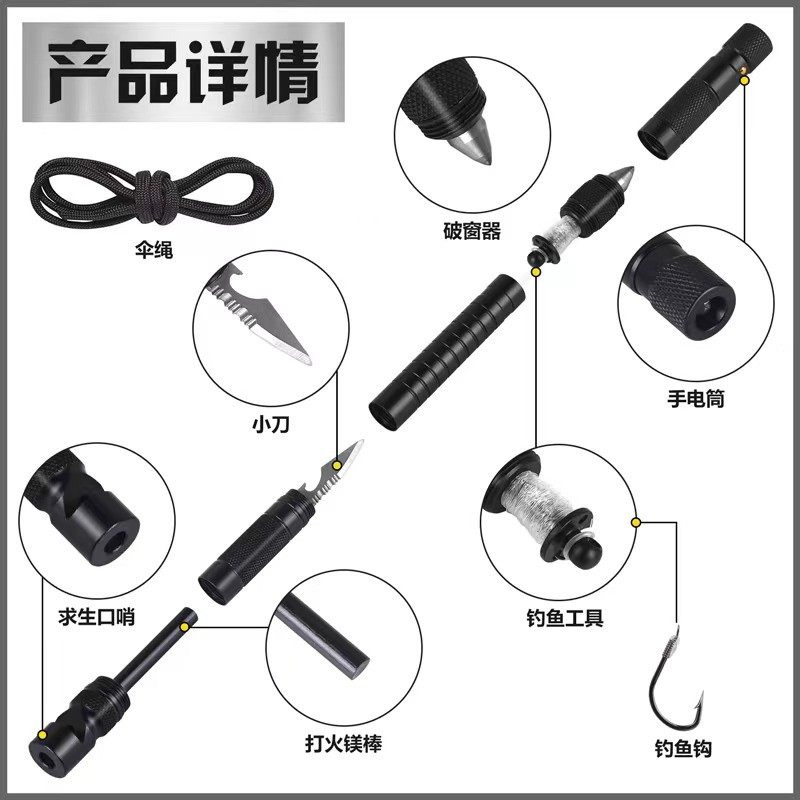 产品详情

伞绳

破窗器

小刀

手电筒

求生口哨

钓鱼工具

打火镁棒

钓鱼钩