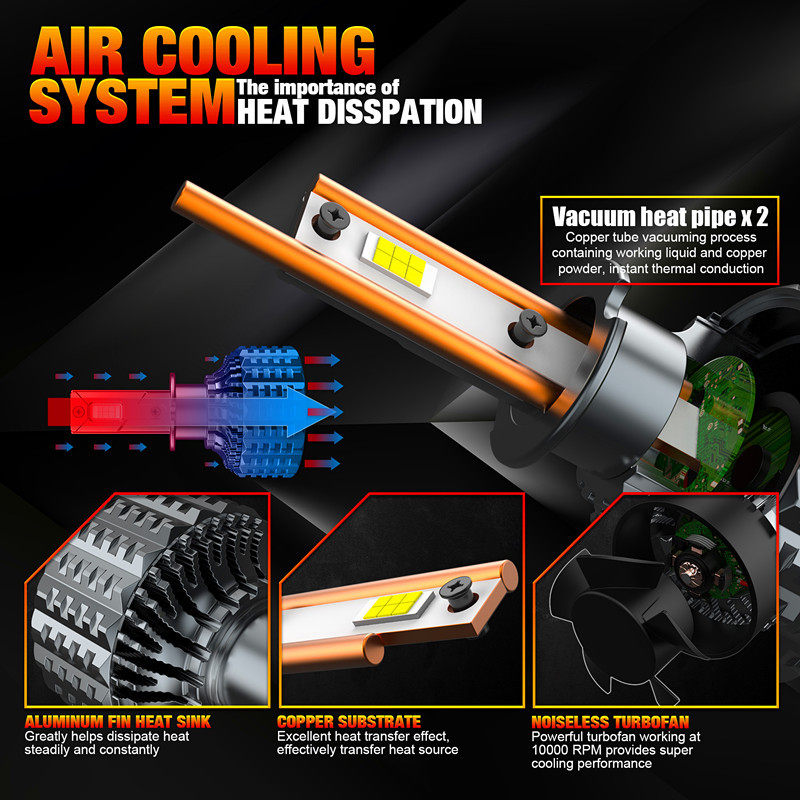 AIR COOLING SYSTEM The importance of HEAT DISSPATION

Vacuum heat pipe x 2
Copper tube vacuuming process containing working liquid and copper powder, instant thermal conduction

ALUMINUM FIN HEAT SINK
Greatly helps dissipate heat steadily and constantly

COPPER SUBSTRATE
Excellent heat transfer effect, effectively transfer heat source

NOISELESS TURBOFAN
Powerful turbofan working at 10000 RPM provides super cooling performance