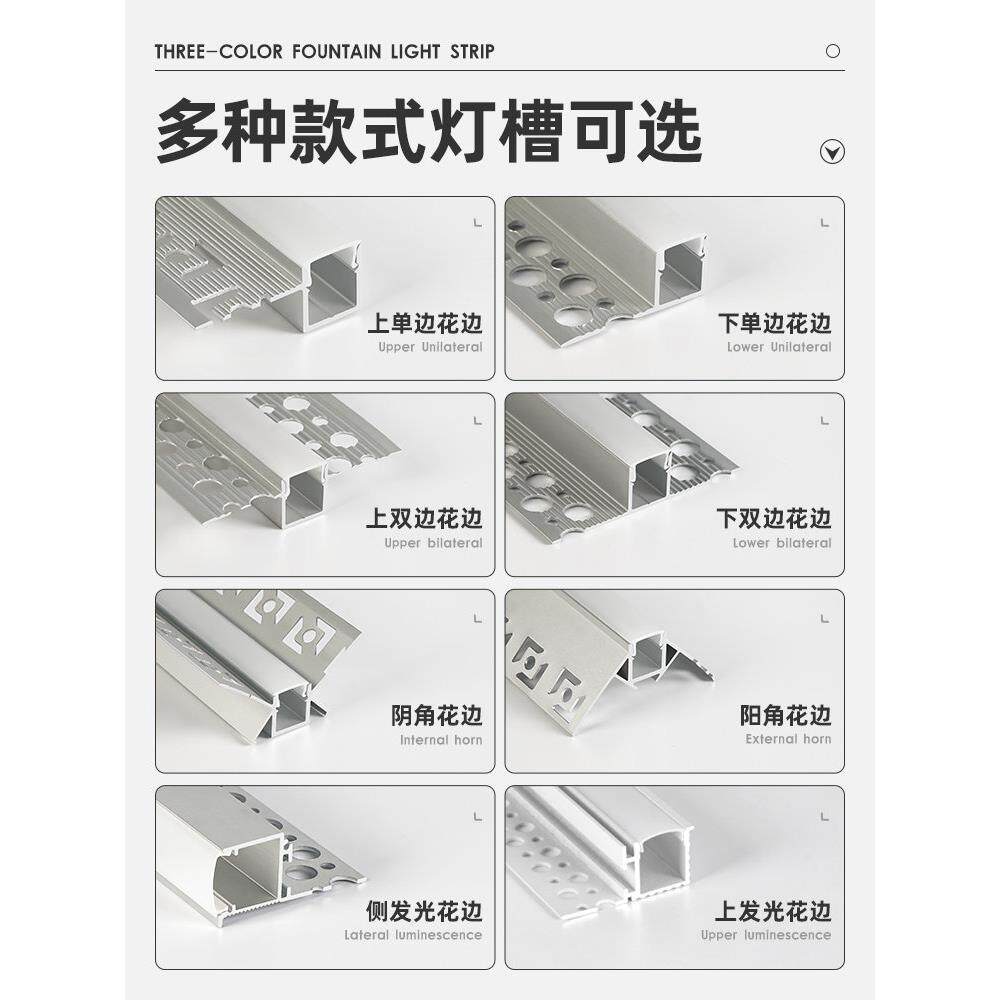 THREE-COLOR FOUNTAIN LIGHT STRIP

多种款式灯槽可选

上单边花边
Upper Unilateral

下单边花边
Lower Unilateral

上双边花边
Upper bilateral

下双边花边
Lower bilateral

阴角花边
Internal horn

阳角花边
External horn

侧发光花边
Lateral luminescence

上发光花边
Upper luminescence