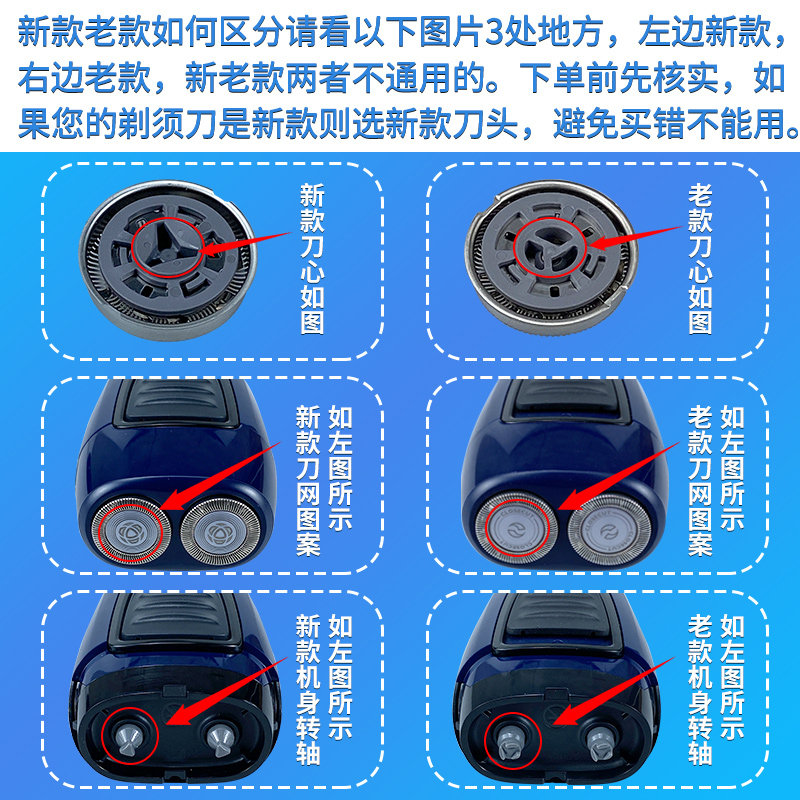 新款老款如何区分请看以下图片3处地方，左边新款，右边老款，新老款两者不通用的。下单前先核实，如果您的剃须刀是新款则选新款刀头，避免买错不能用。

新款刀心如图

老款刀心如图

新款刀网图案如左图所示

老款刀网图案如左图所示

新款机身转轴如左图所示

老款机身转轴如左图所示