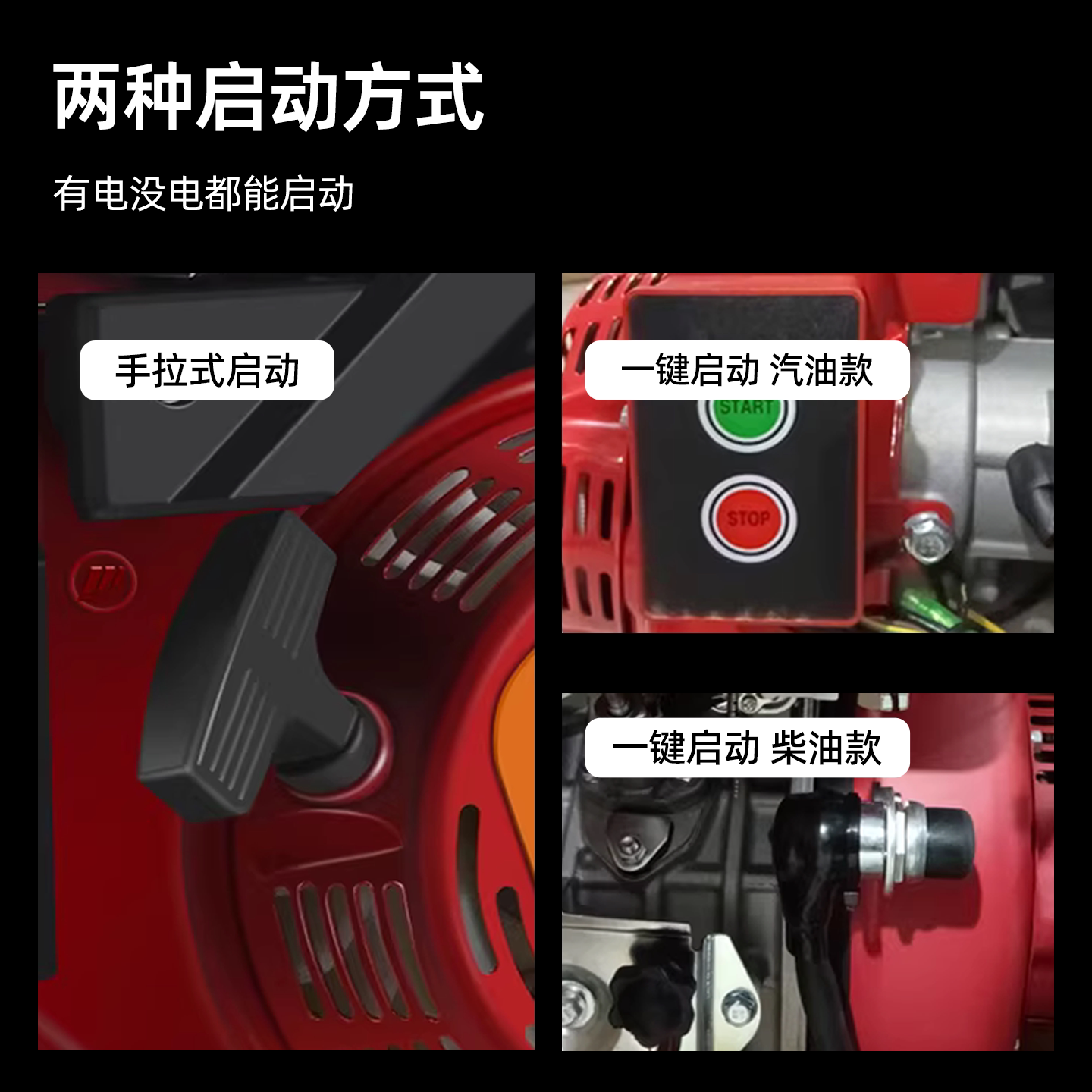 两种启动方式

有电没电都能启动

手拉式启动

一键启动 汽油款

START

STOP

一键启动 柴油款