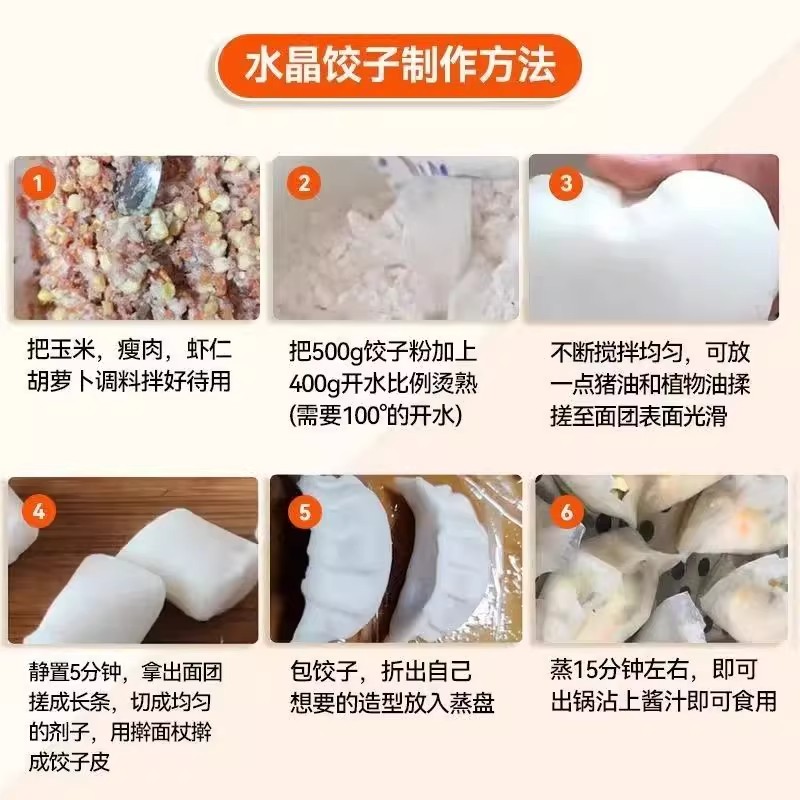 水晶饺子制作方法

1

把玉米，瘦肉，虾仁胡萝卜调料拌好待用

2

把500g饺子粉加上400g开水比例烫熟(需要100°的开水)

3

不断搅拌均匀，可放一点猪油和植物油揉搓至面团表面光滑

4

静置5分钟，拿出面团搓成长条，切成均匀的剂子，用擀面杖擀成饺子皮

5

包饺子，折出自己想要的造型放入蒸盘

6

蒸15分钟左右，即可出锅沾上酱汁即可食用