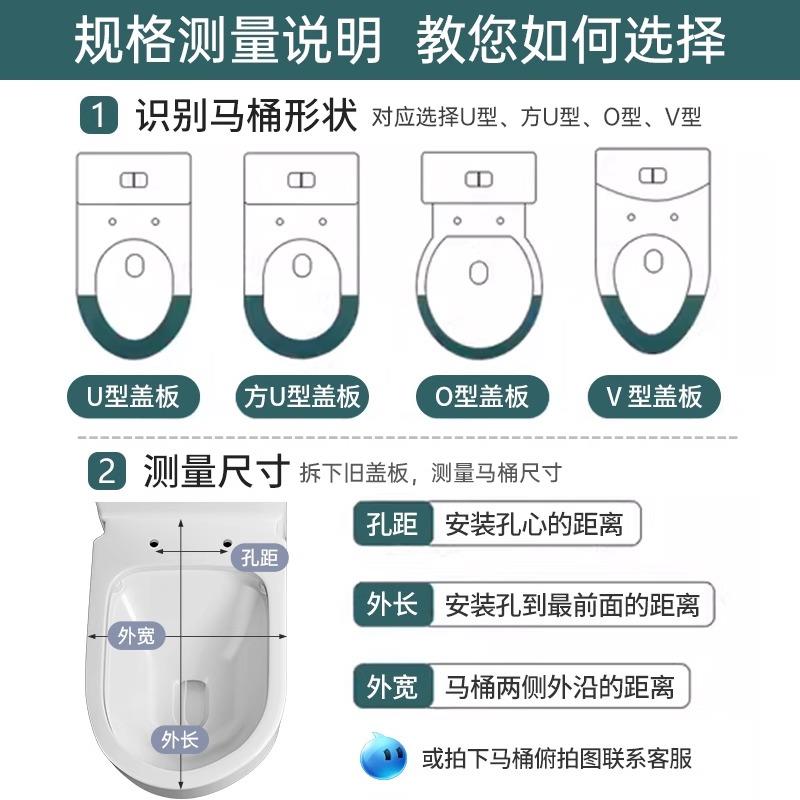 规格测量说明 教您如何选择

1 识别马桶形状 对应选择U型、方U型、O型、V型

U型盖板
方U型盖板
O型盖板
V 型盖板

2 测量尺寸 拆下旧盖板，测量马桶尺寸

孔距
外宽
外长

孔距 安装孔心的距离

外长 安装孔到最前面的距离

外宽 马桶两侧外沿的距离

或拍下马桶俯拍图联系客服