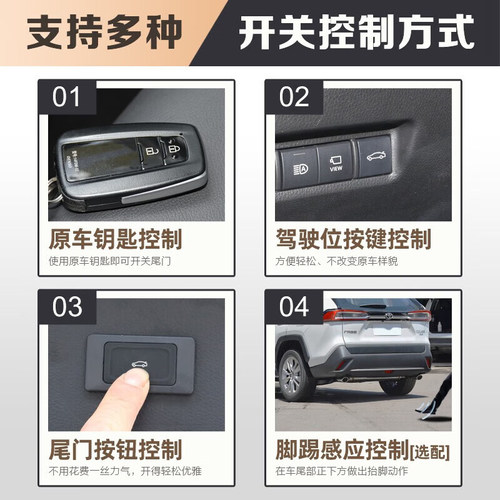 支持多种 开关控制方式

01
原车钥匙控制
使用原车钥匙即可开关尾门

02
VIEW
驾驶位按键控制
方便轻松、不改变原车样貌

03
尾门按钮控制
不用花费一丝力气，开得轻松优雅

04
脚踢感应控制[选配]
在车尾部正下方做出抬脚动作